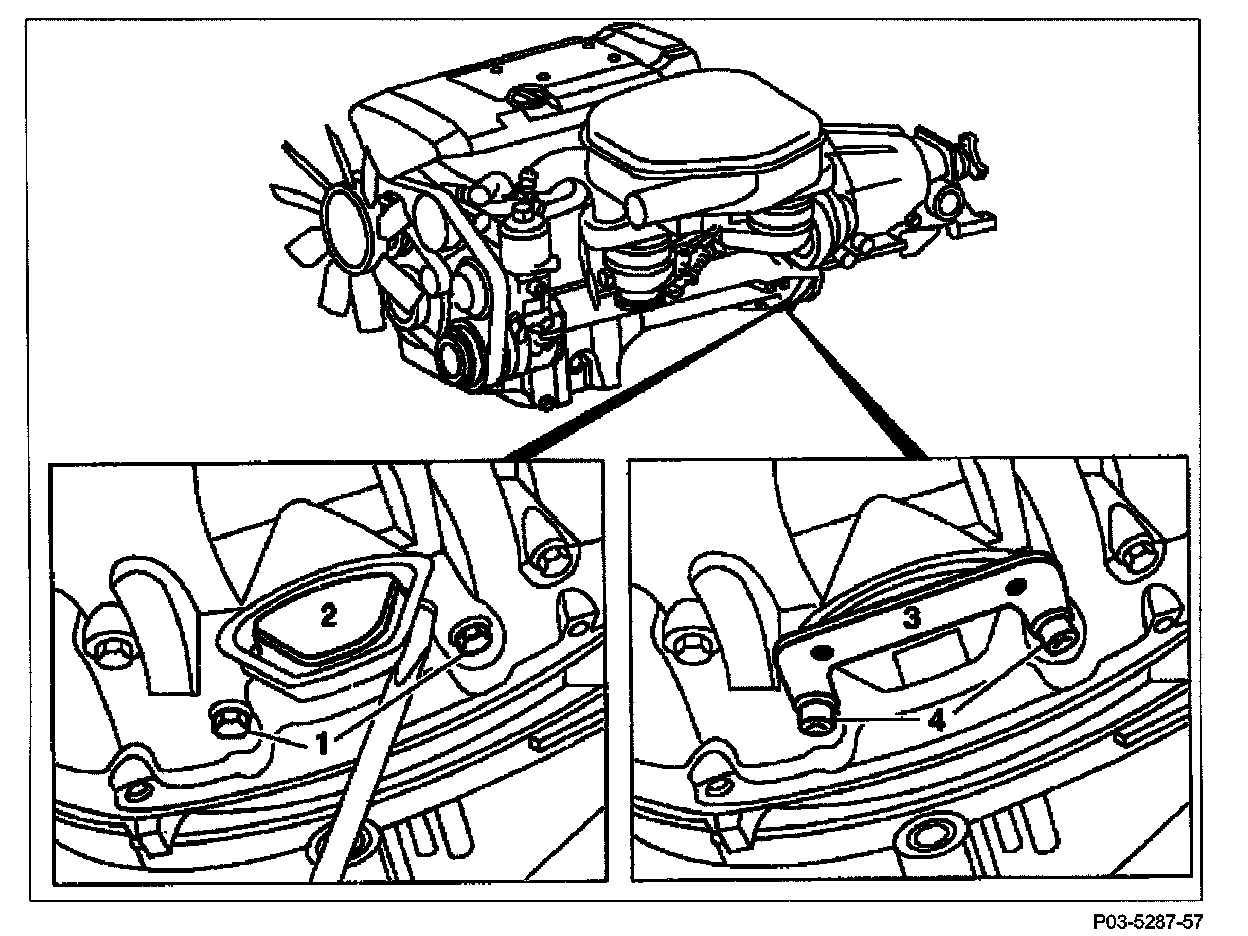 2
1
3
4
P03-5287-57