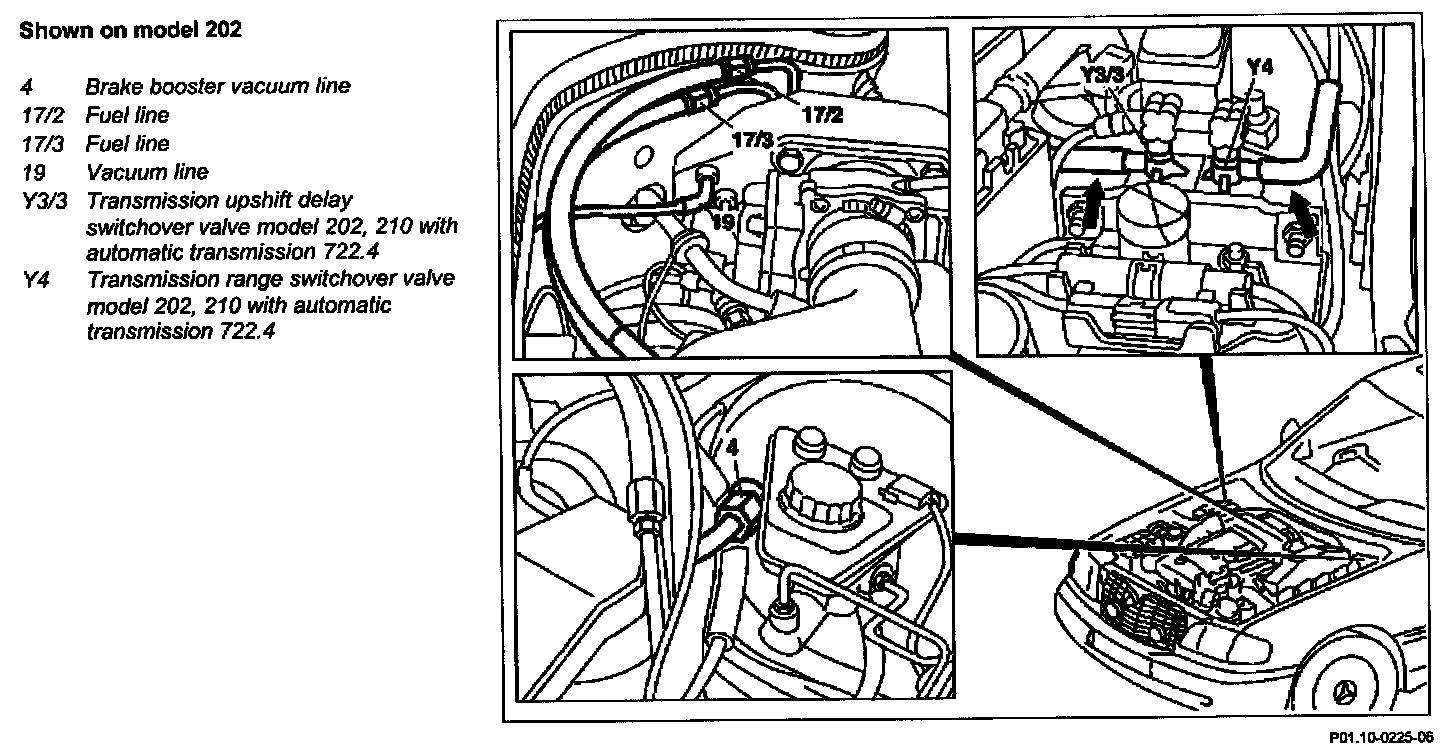 Shown on model 202

4 Brake booster vacuum line
17/2 Fuel line
17/3 Fuel line
19 Vacuum line
Y3/3 Transmission upshift delay switchover valve model 202, 210 with automatic transmission 722.4
Y4 Transmission range switchover valve model 202, 210 with automatic transmission 722.4

17/2
17/3
19
Y3/3
Y4
4

P01.10-0225-06