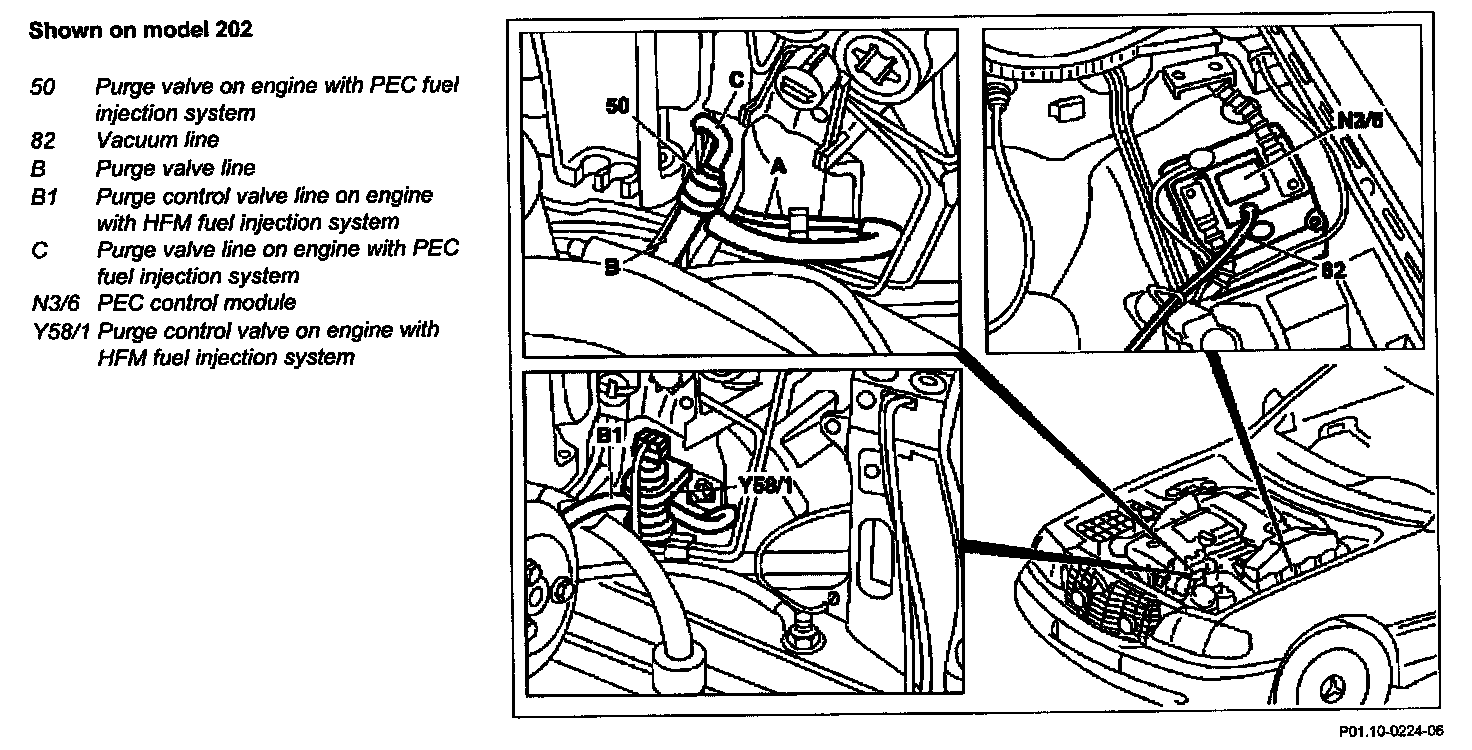 Shown on model 202

50 Purge valve on engine with PEC fuel injection system
82 Vacuum line
B Purge valve line
B1 Purge control valve line on engine with HFM fuel injection system
C Purge valve line on engine with PEC fuel injection system
N3/6 PEC control module
Y58/1 Purge control valve on engine with HFM fuel injection system

50
C
A
B
N3/6
82
B1
Y58/1

P01.10-0224-06