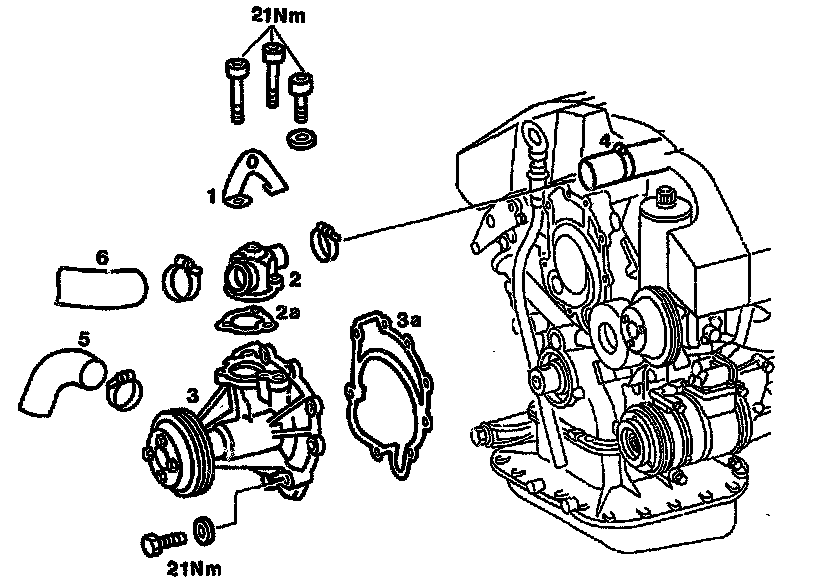 21Nm

4

1

6

2

2a

3a

5

3

21Nm