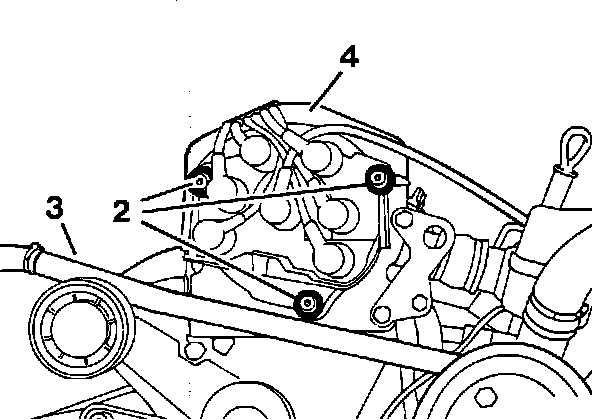 4
3
2