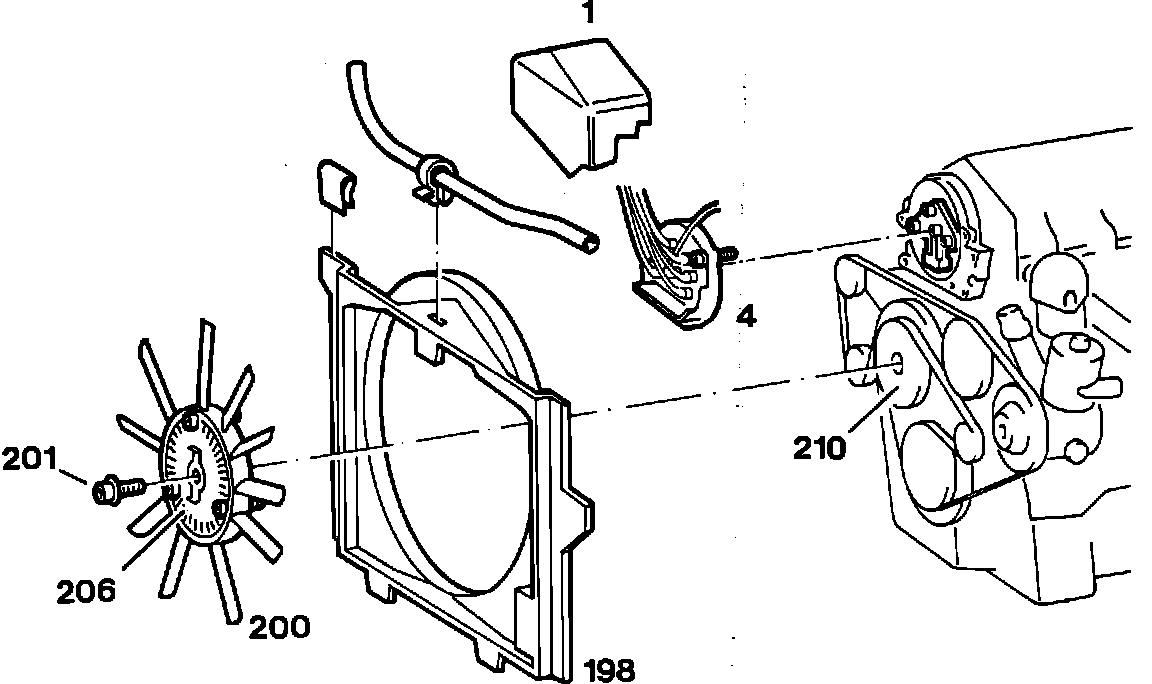 1
4
210
201
206
200
198