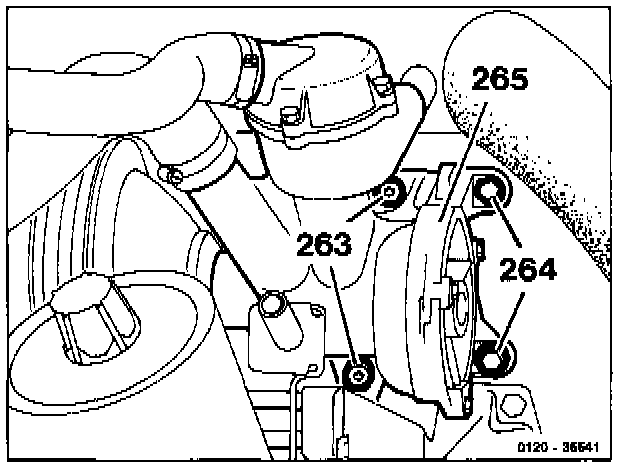 265
263
264
0120 - 36641