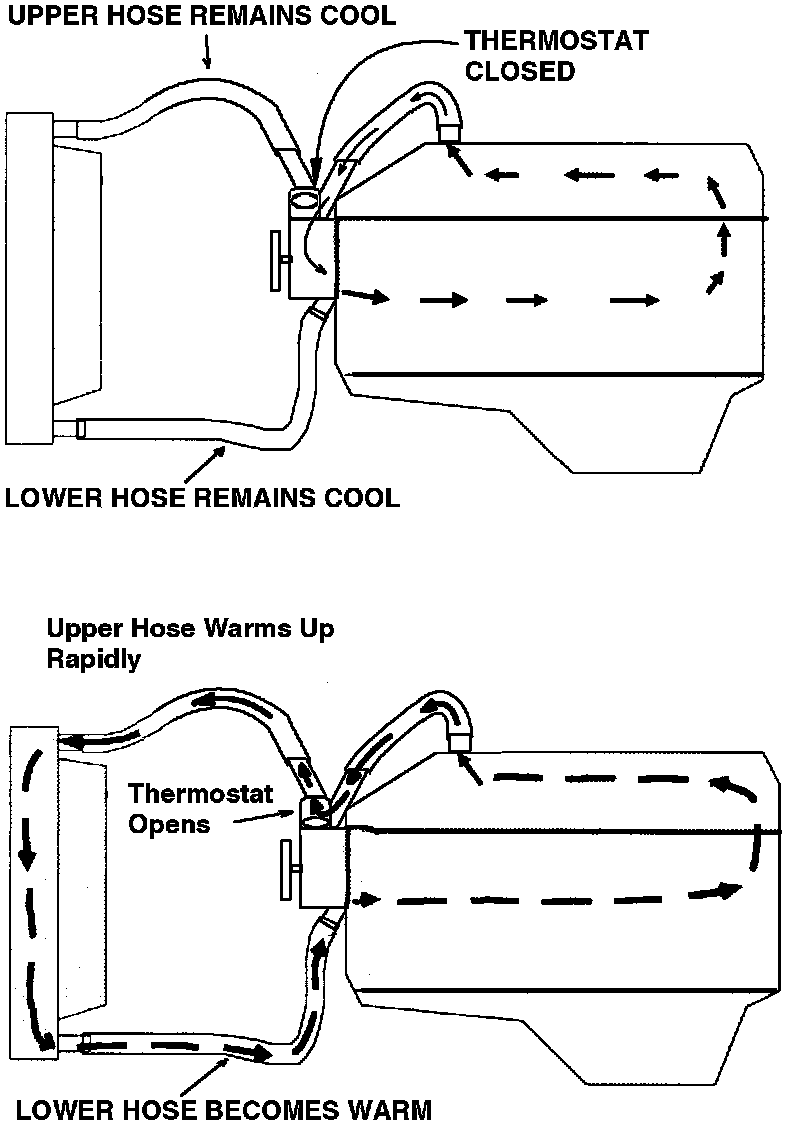 UPPER HOSE REMAINS COOL

THERMOSTAT CLOSED

LOWER HOSE REMAINS COOL

Upper Hose Warms Up Rapidly

Thermostat Opens

LOWER HOSE BECOMES WARM