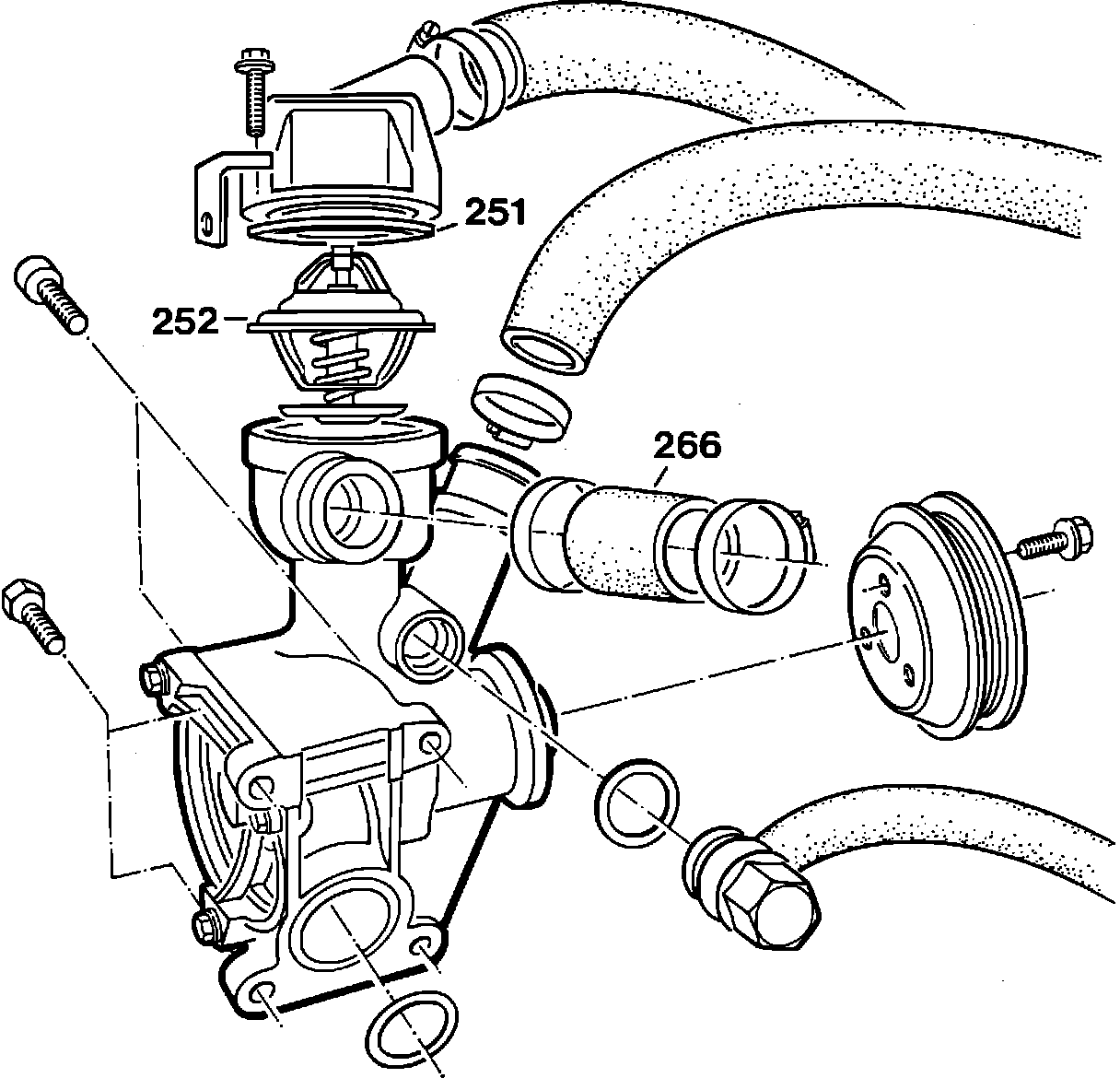 251
252
266