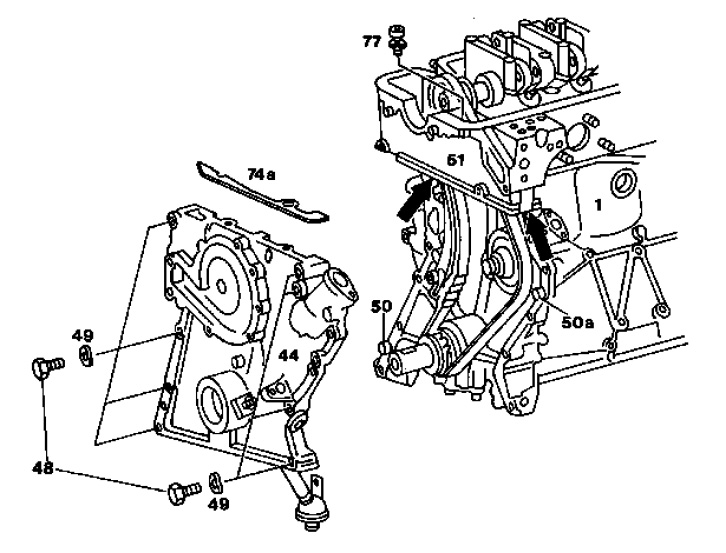 77
74a
51
1
50
50a
49
44
48
49