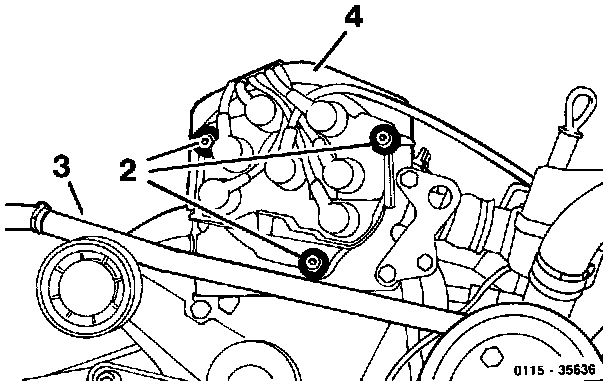 4

3

2

0115 - 35636