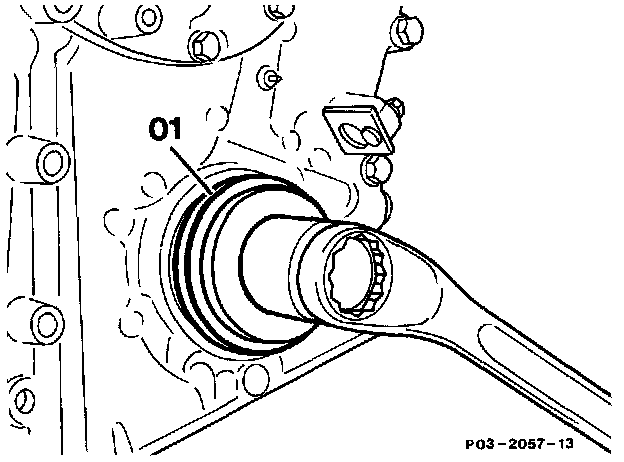 01

P03-2057-13