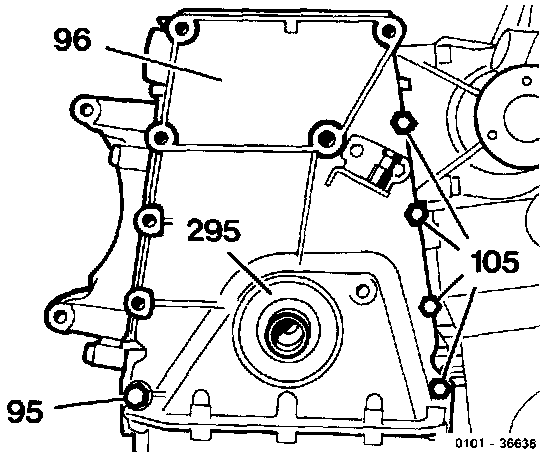 96
295
105
95
0101 - 36636