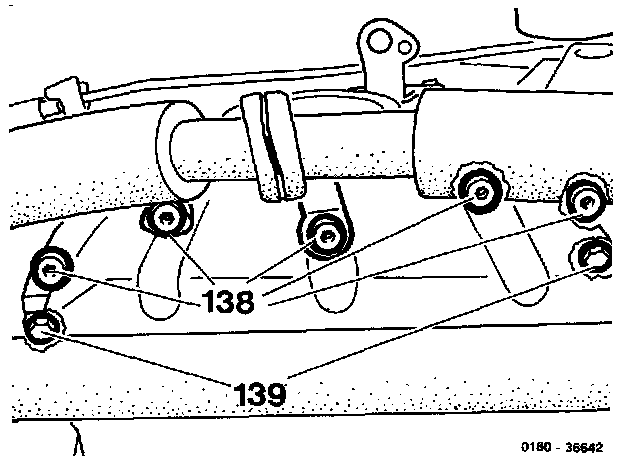 138

139

0180 - 36642