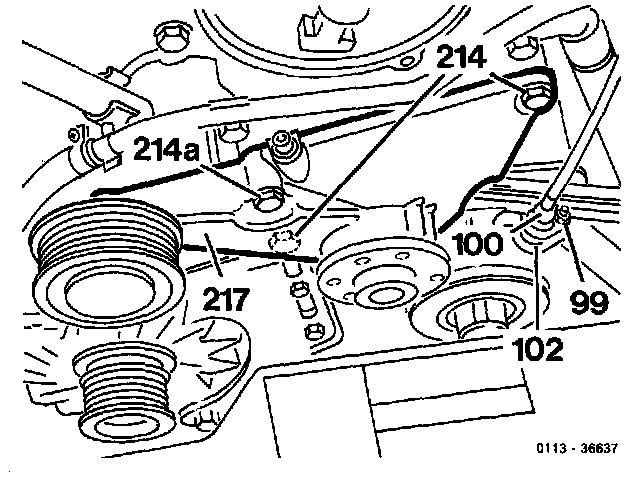 214
214a
100
217
99
102
0113 - 36637