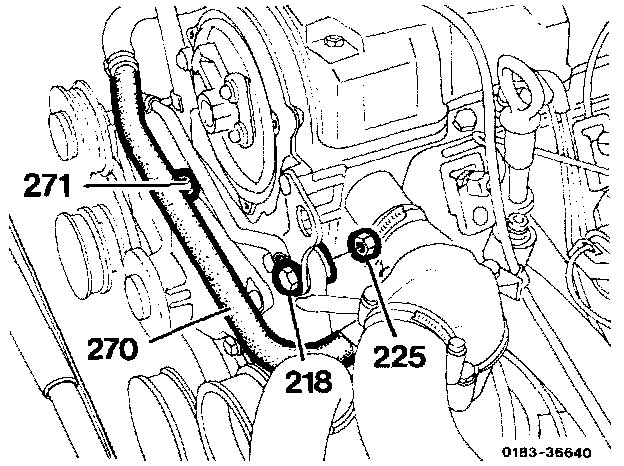 271

270

218

225

0183-36640