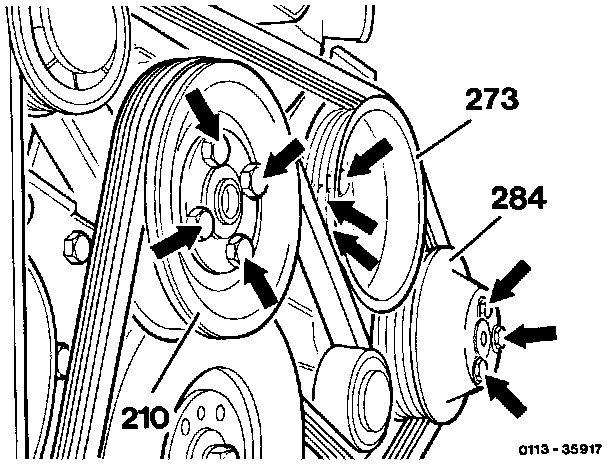 273
284
210
0113 - 35917