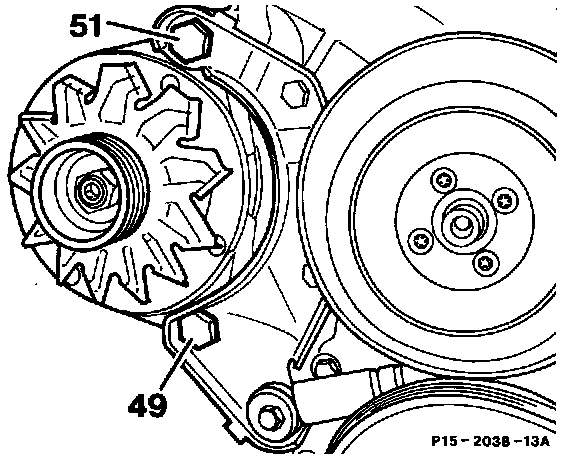 51
49
P15 - 2038 - 13A