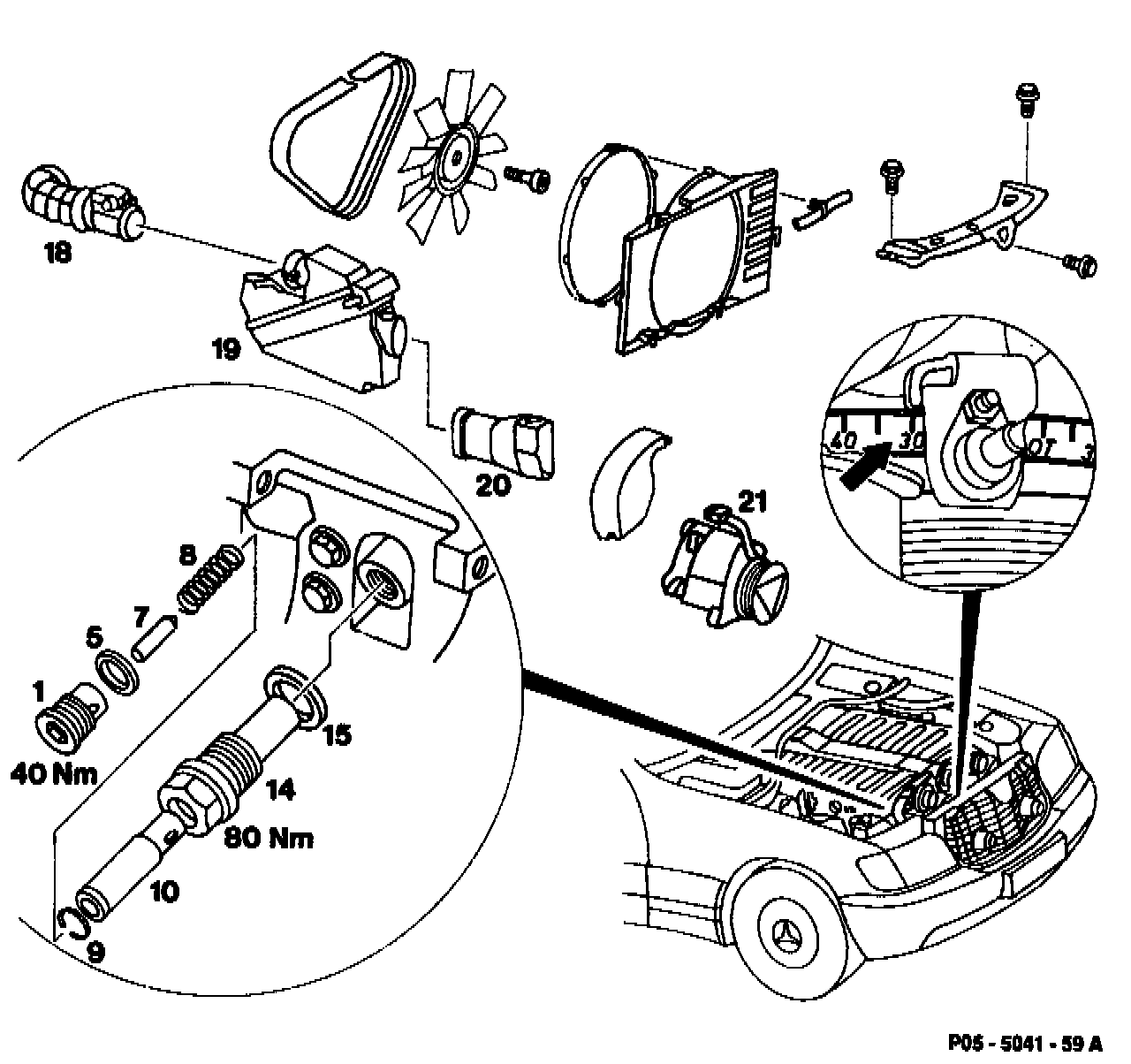 18

19

20

21

40

30

OT

8

7

5

1

40 Nm

15

14

80 Nm

10

9

P05 - 5041 - 59 A