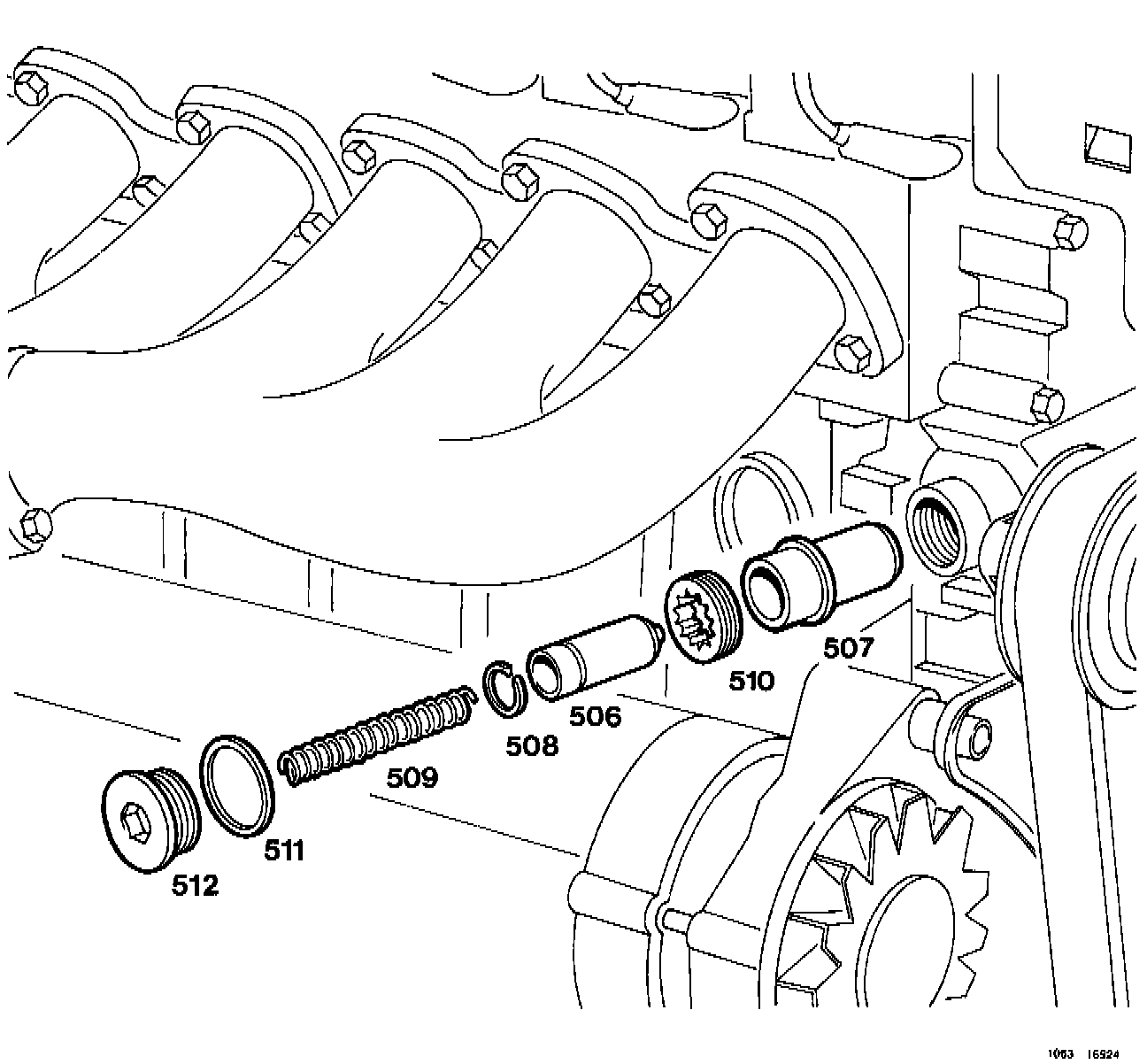 507
510
506
508
509
511
512
1063 16924