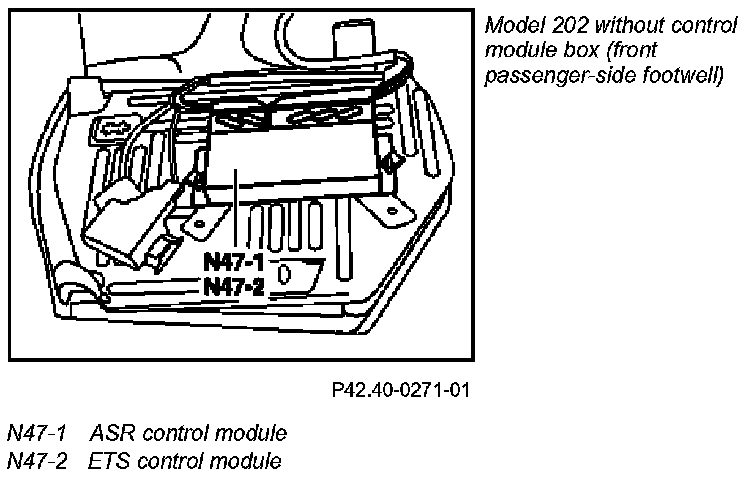 N47-1
N47-2

Model 202 without control module box (front passenger-side footwell)

P42.40-0271-01

N47-1 ASR control module
N47-2 ETS control module