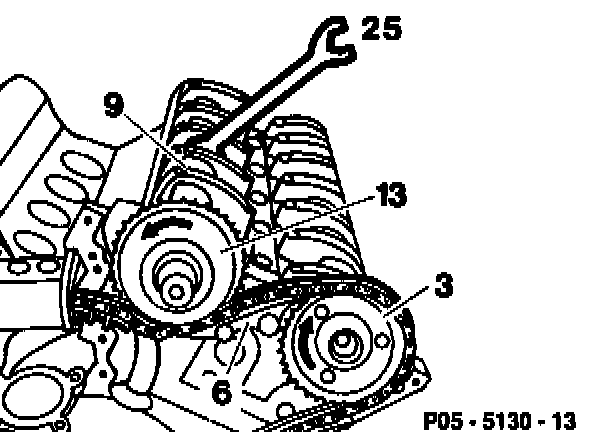 25
9
13
3
6
P05 - 5130 - 13