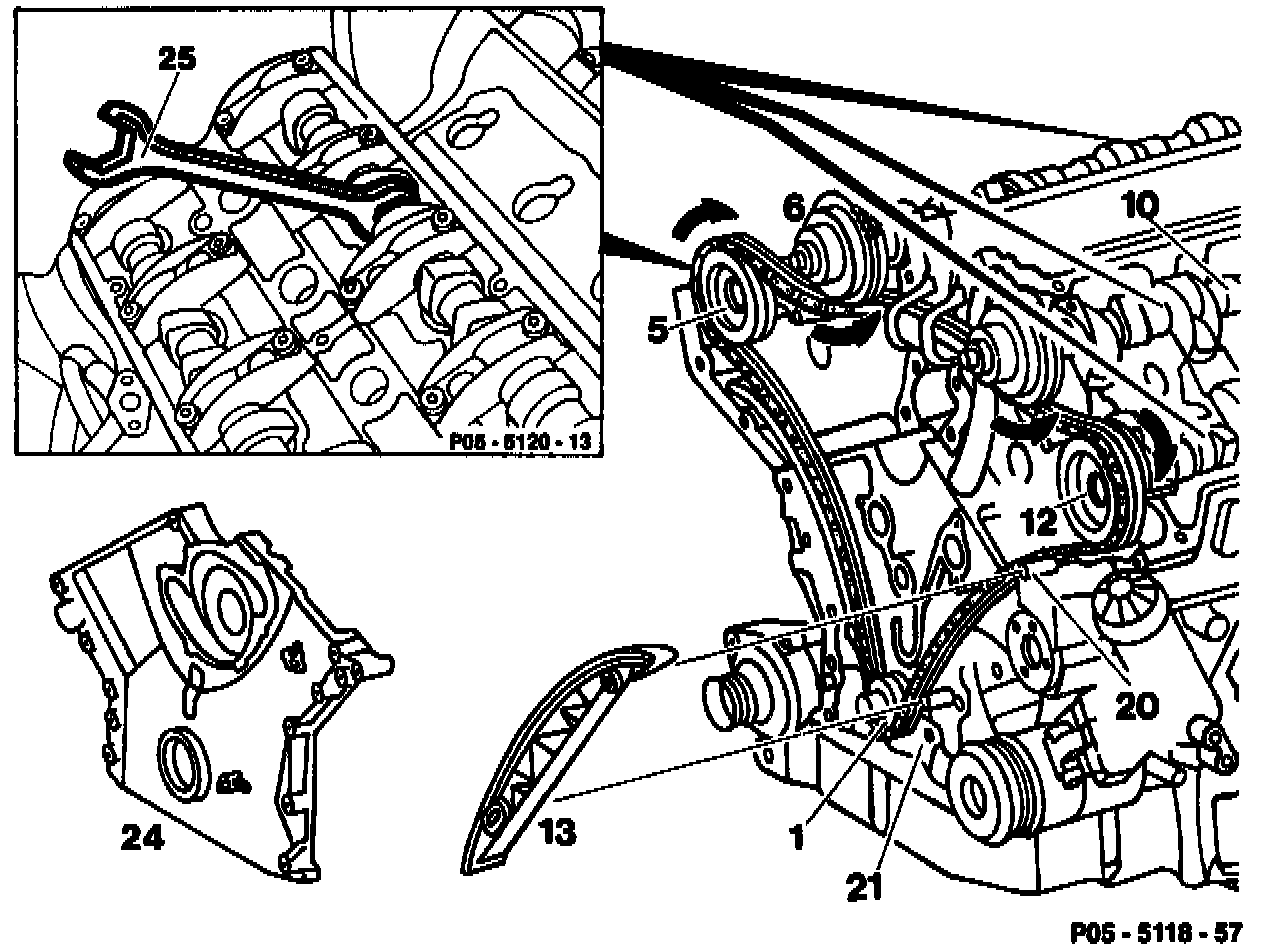 25

P05 - 5120 - 13

6

10

5

12

20

24

13

1

21

P05 - 5118 - 57