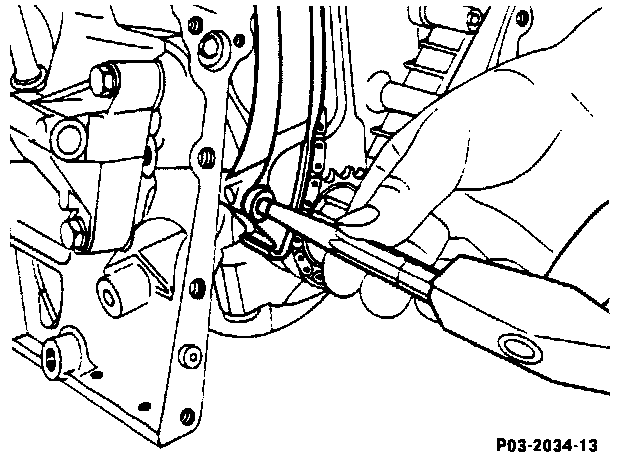 P03-2034-13