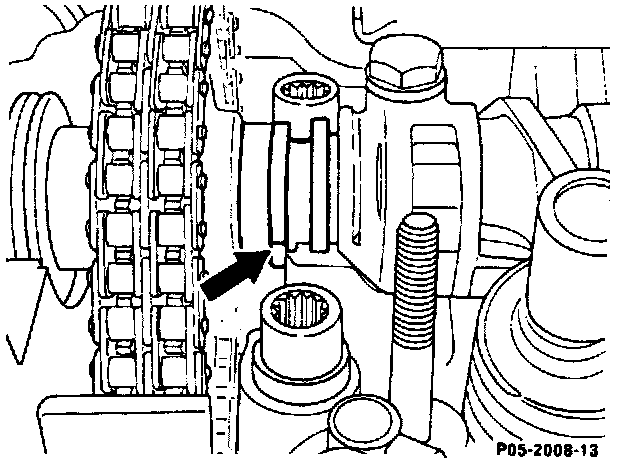 P05-2008-13