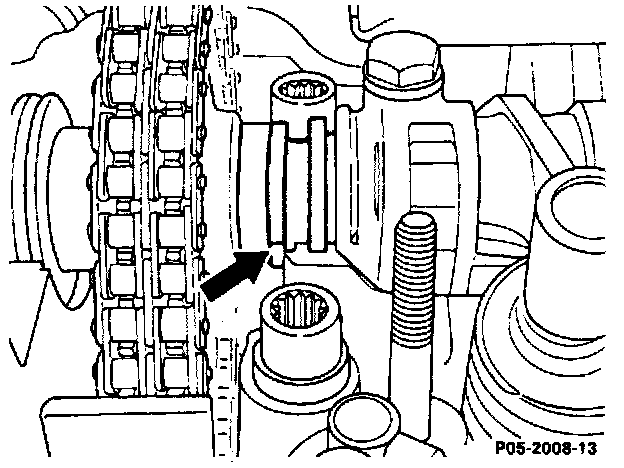 P05-2008-13