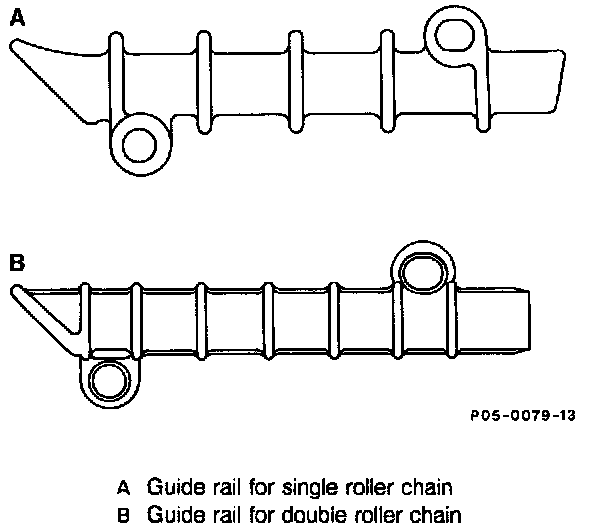 A

B

P05-0079-13

A Guide rail for single roller chain
B Guide rail for double roller chain