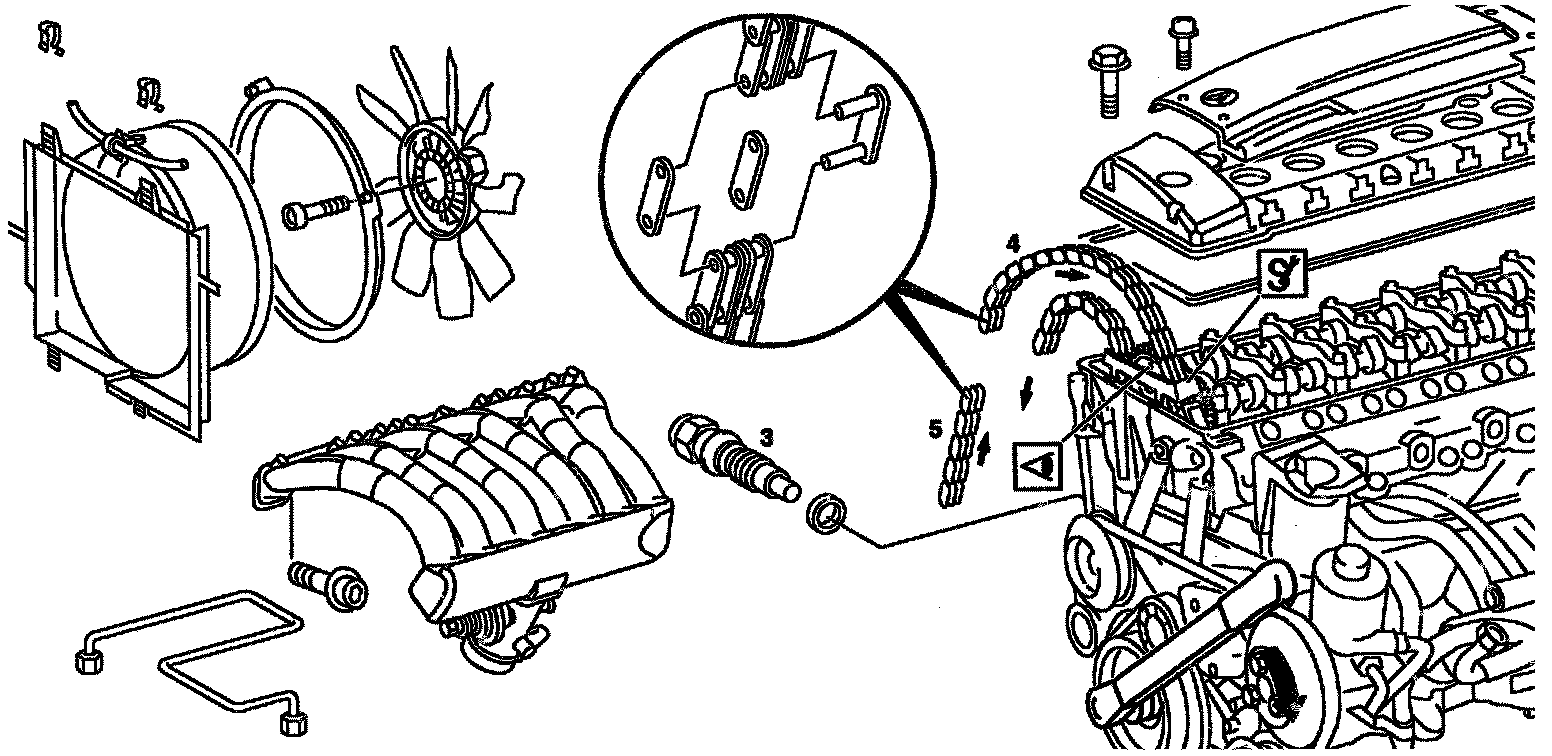 4

3

5