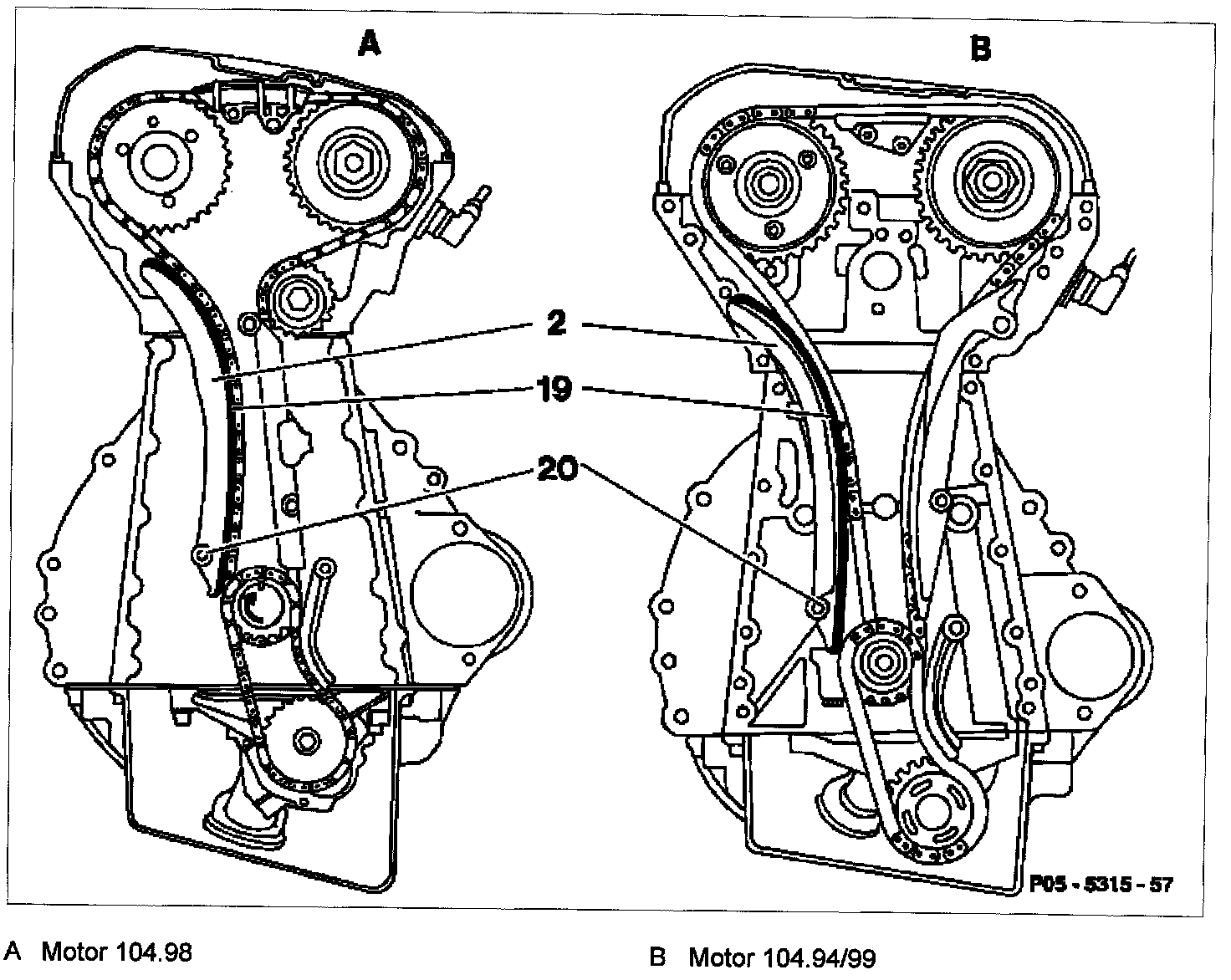 A

B

2

19

20

P05 - 5315 - 57

A Motor 104.98

B Motor 104.94/99