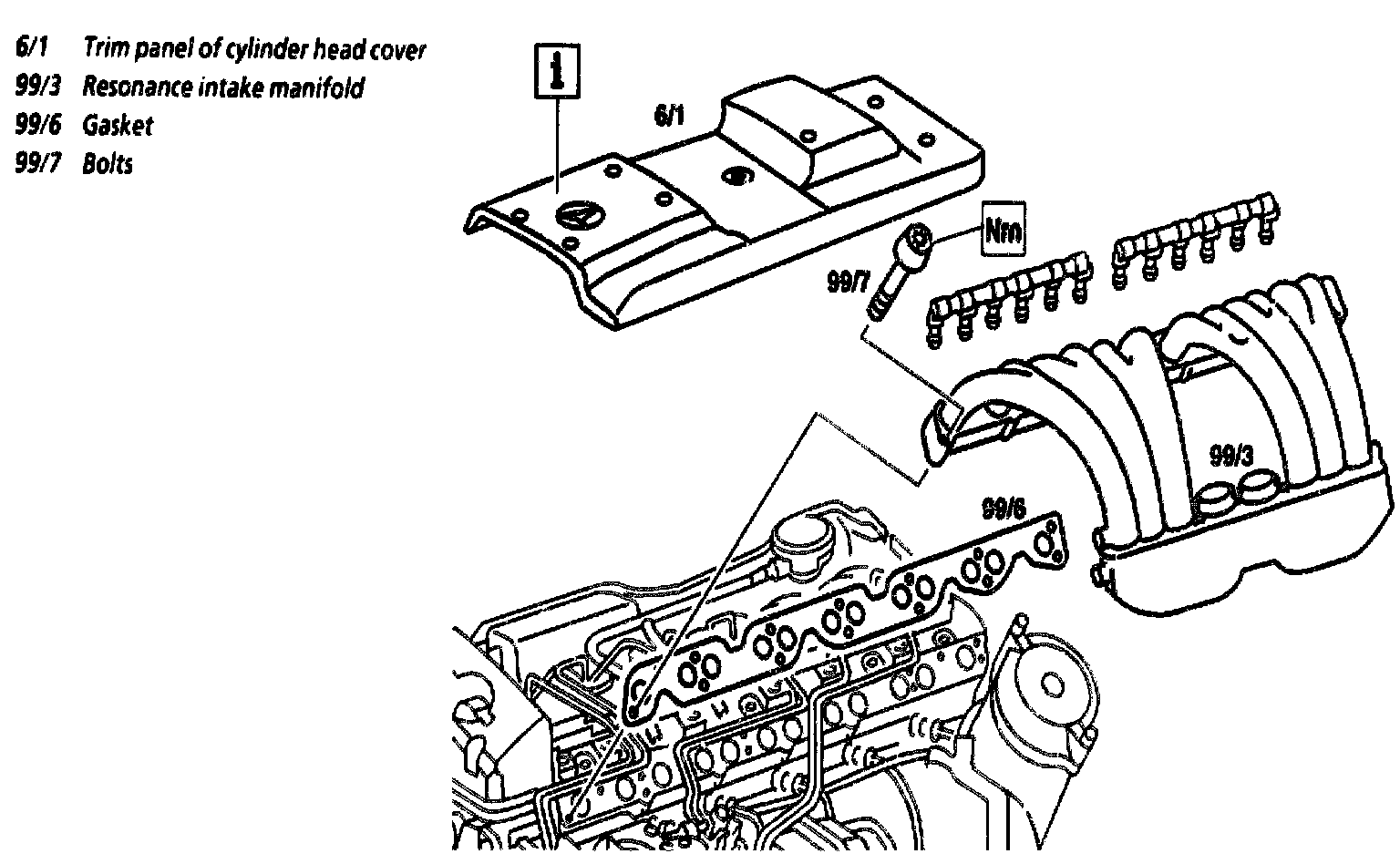 6/1 Trim panel of cylinder head cover
99/3 Resonance intake manifold
99/6 Gasket
99/7 Bolts

i

6/1

Nm

99/7

99/3

99/6