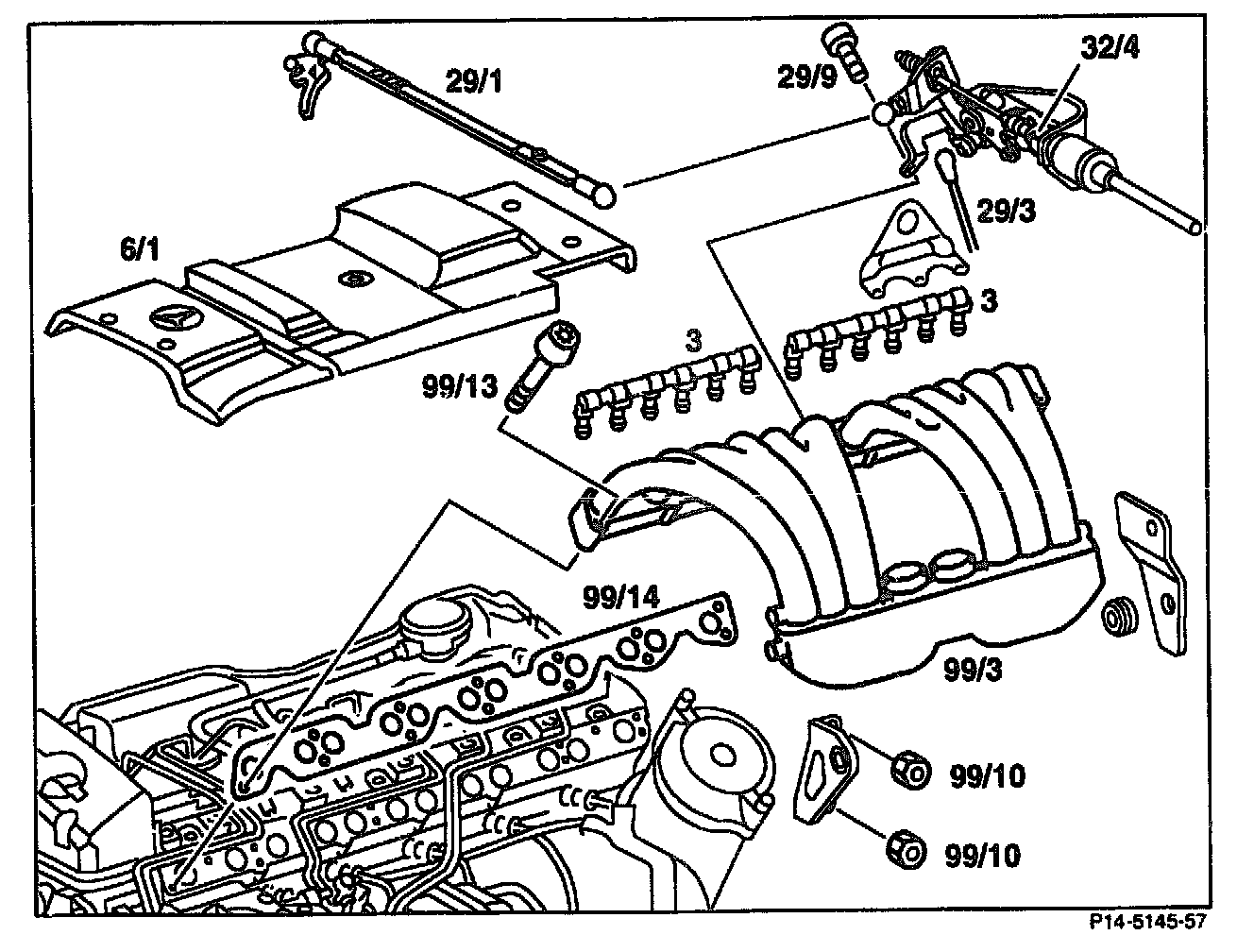 29/1
29/9
32/4
29/3
6/1
3
3
99/13
99/14
99/3
99/10
99/10
P14-5145-57