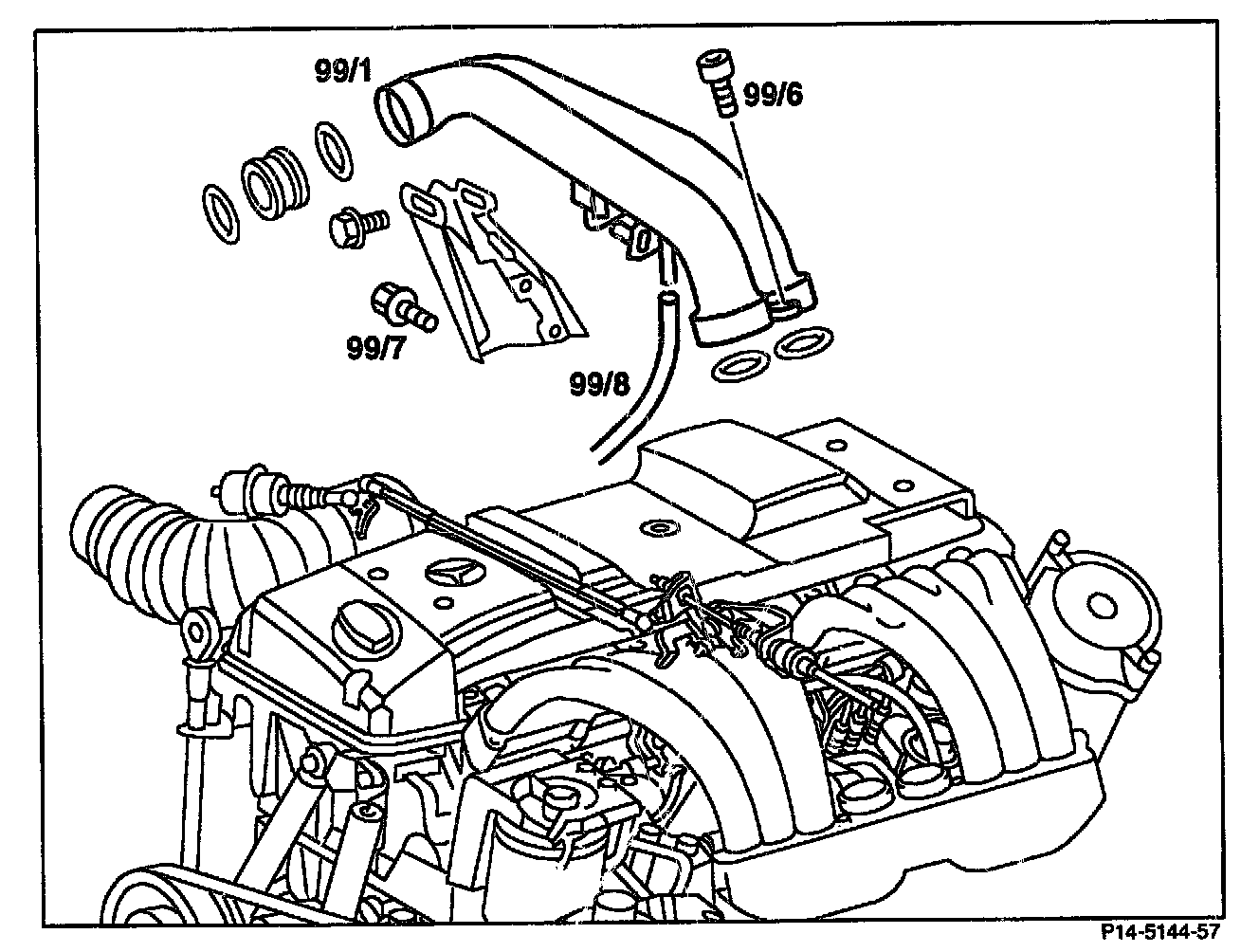 99/1
99/6
99/7
99/8
P14-5144-57