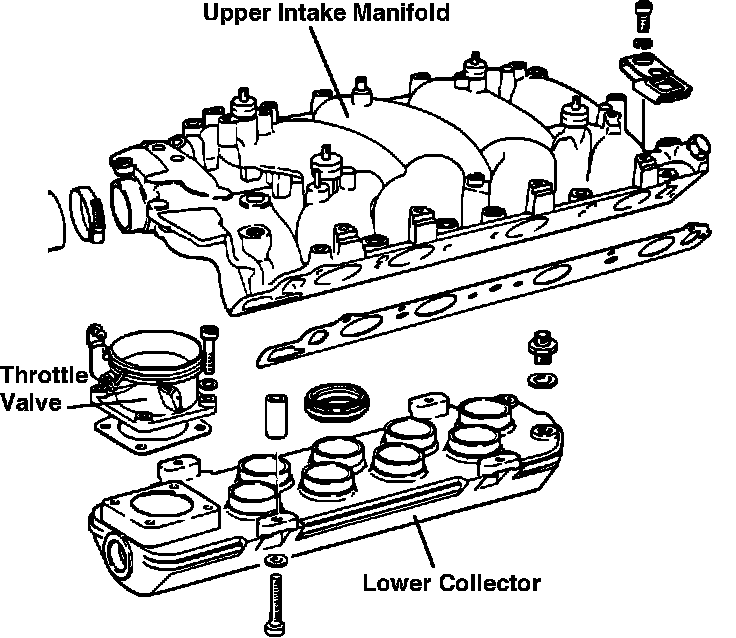 Upper Intake Manifold

Throttle Valve

Lower Collector