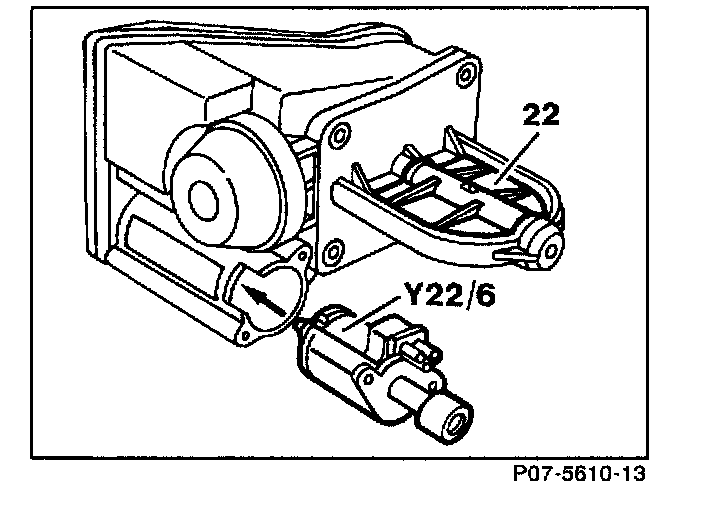 22

Y22/6

P07-5610-13