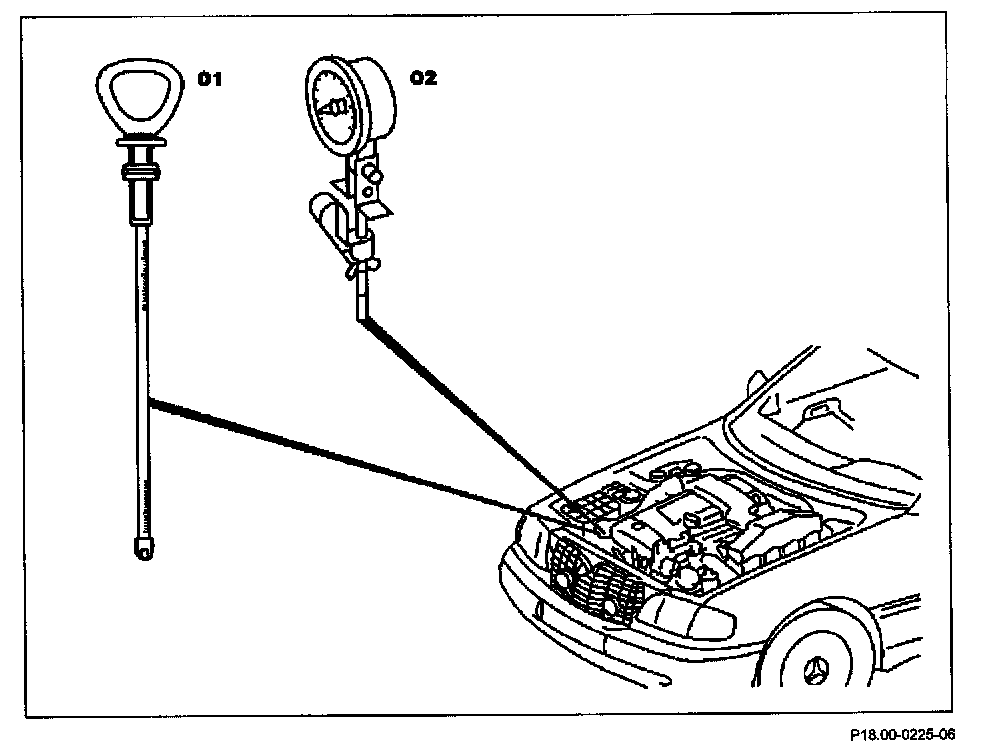 01

02

P18.00-0225-06