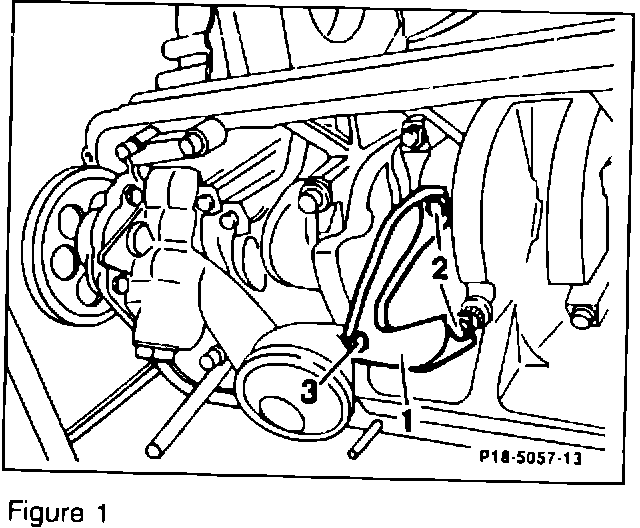 2

3

1

P18-5057-13

Figure 1