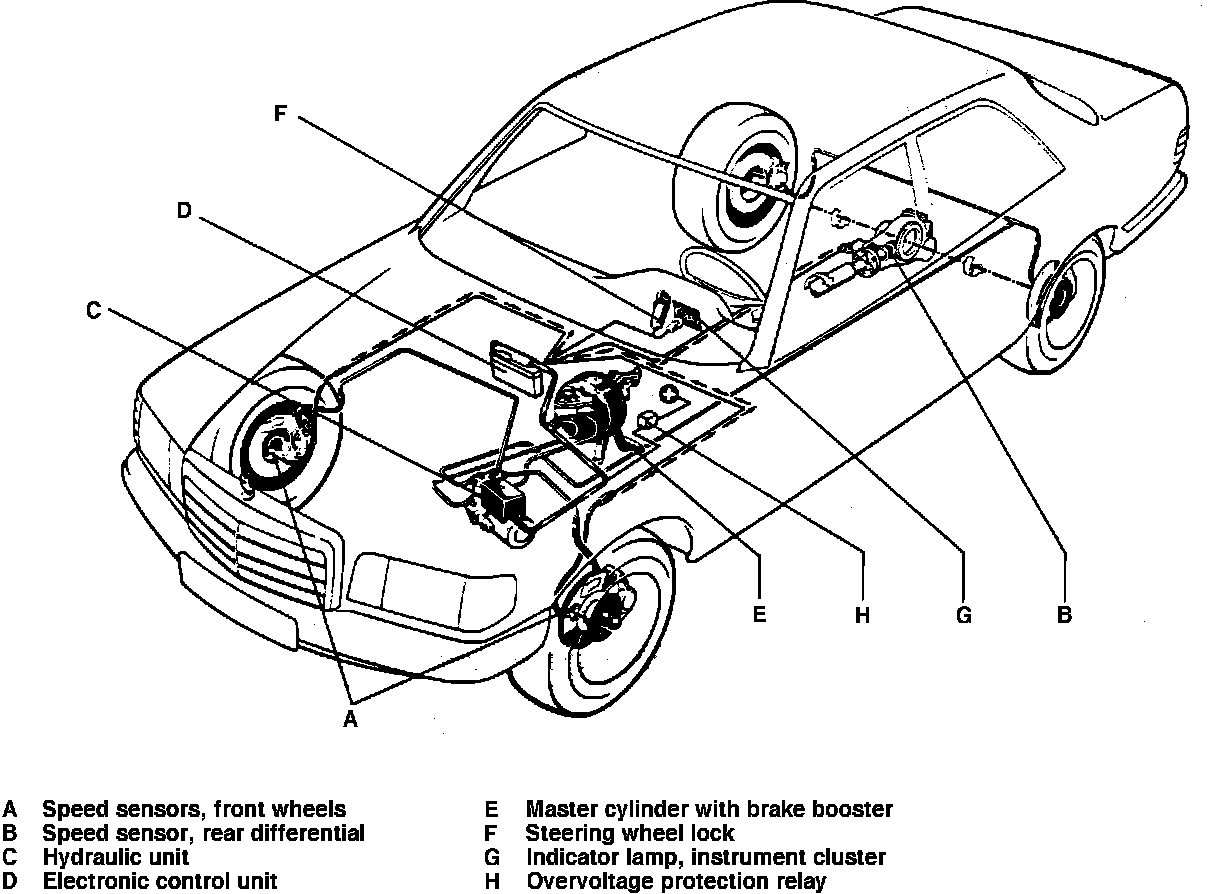 F

D

C

E

H

G

B

A

A Speed sensors, front wheels
B Speed sensor, rear differential
C Hydraulic unit
D Electronic control unit

E Master cylinder with brake booster
F Steering wheel lock
G Indicator lamp, instrument cluster
H Overvoltage protection relay