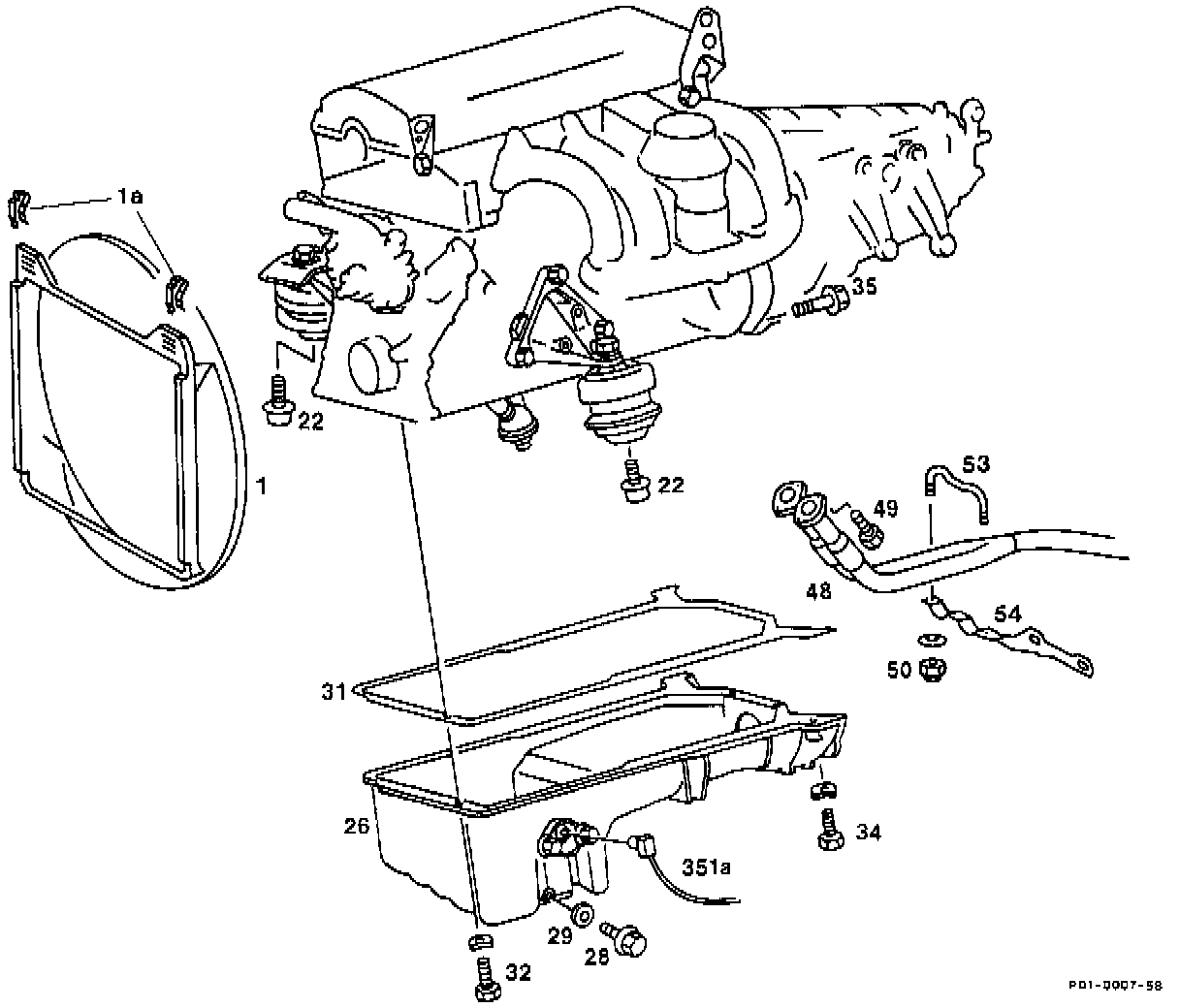 1a
35
22
1
22
53
49
48
54
50
31
26
34
351a
29
28
32
P01-0007-58