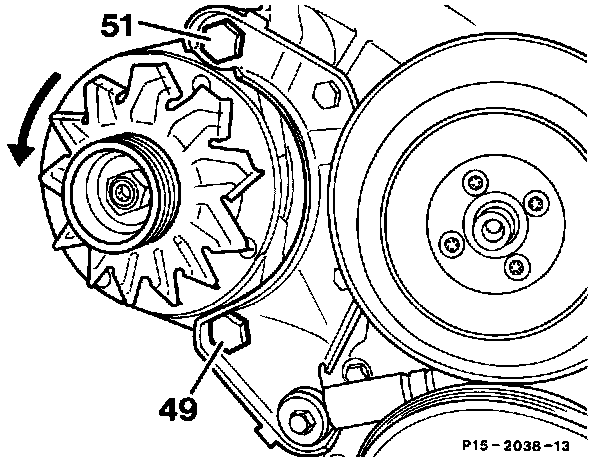 51

49

P15-2038-13