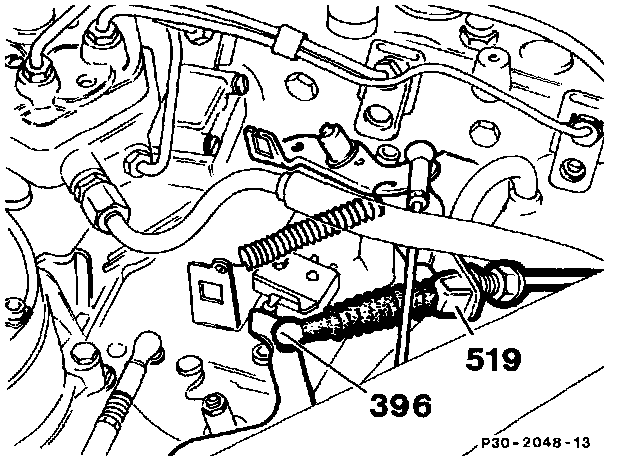 519
396
P30-2048-13