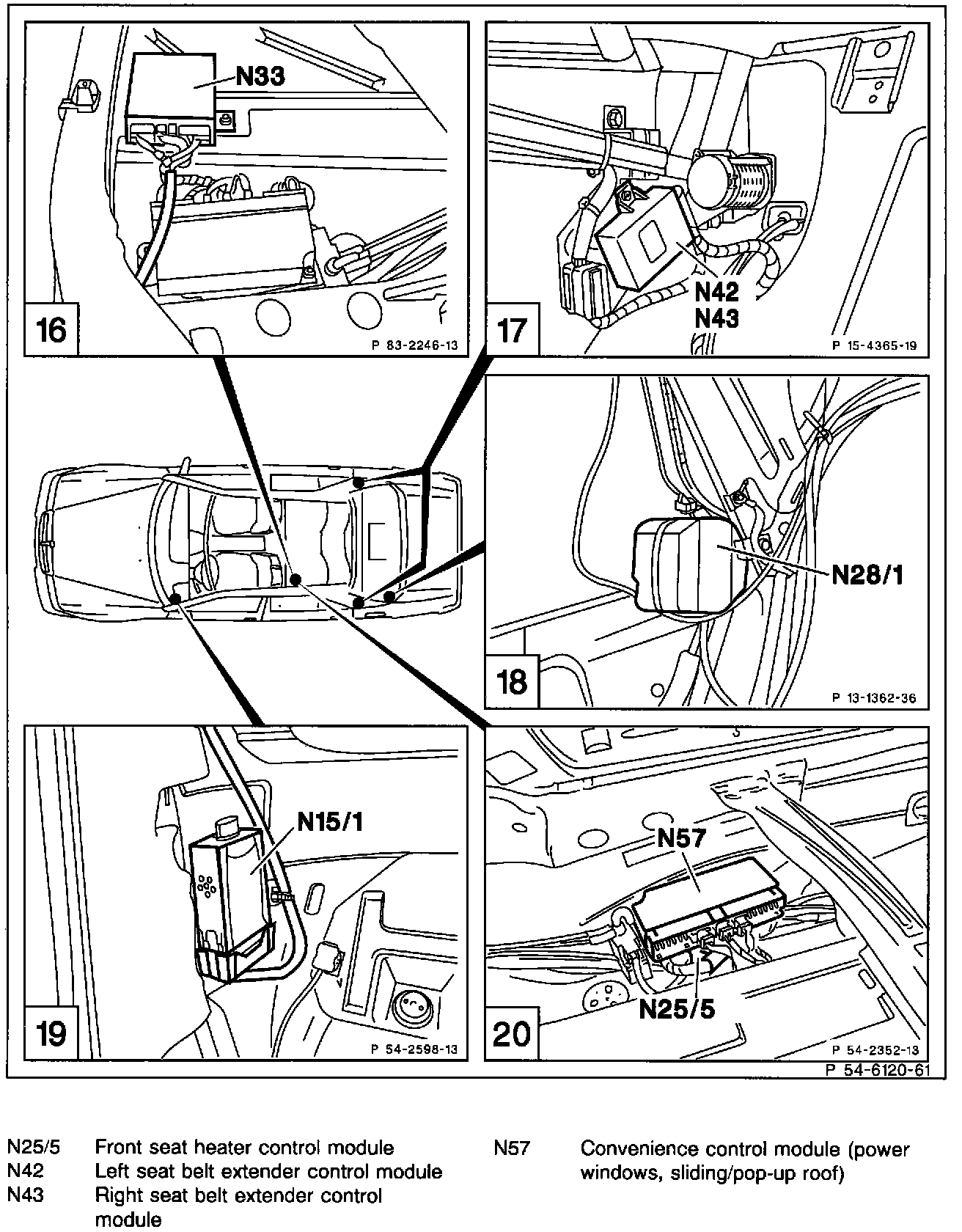 N33

16

P 83-2246-13

N42
N43

17

P 15-4365-19

N28/1

18

P 13-1362-36

N15/1

19

P 54-2598-13

N57

N25/5

20

P 54-2352-13

P 54-6120-61

N25/5 Front seat heater control module
N42 Left seat belt extender control module
N43 Right seat belt extender control module

N57 Convenience control module (power windows, sliding/pop-up roof)