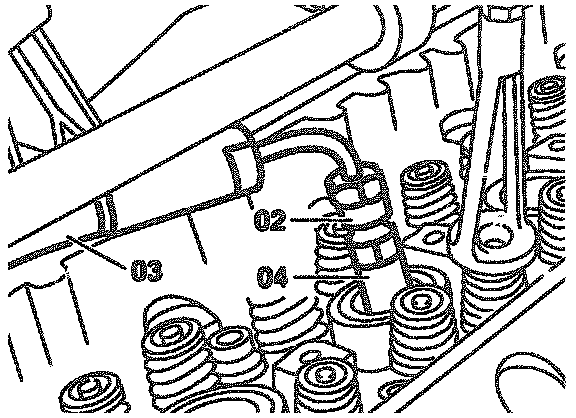 02
03
04