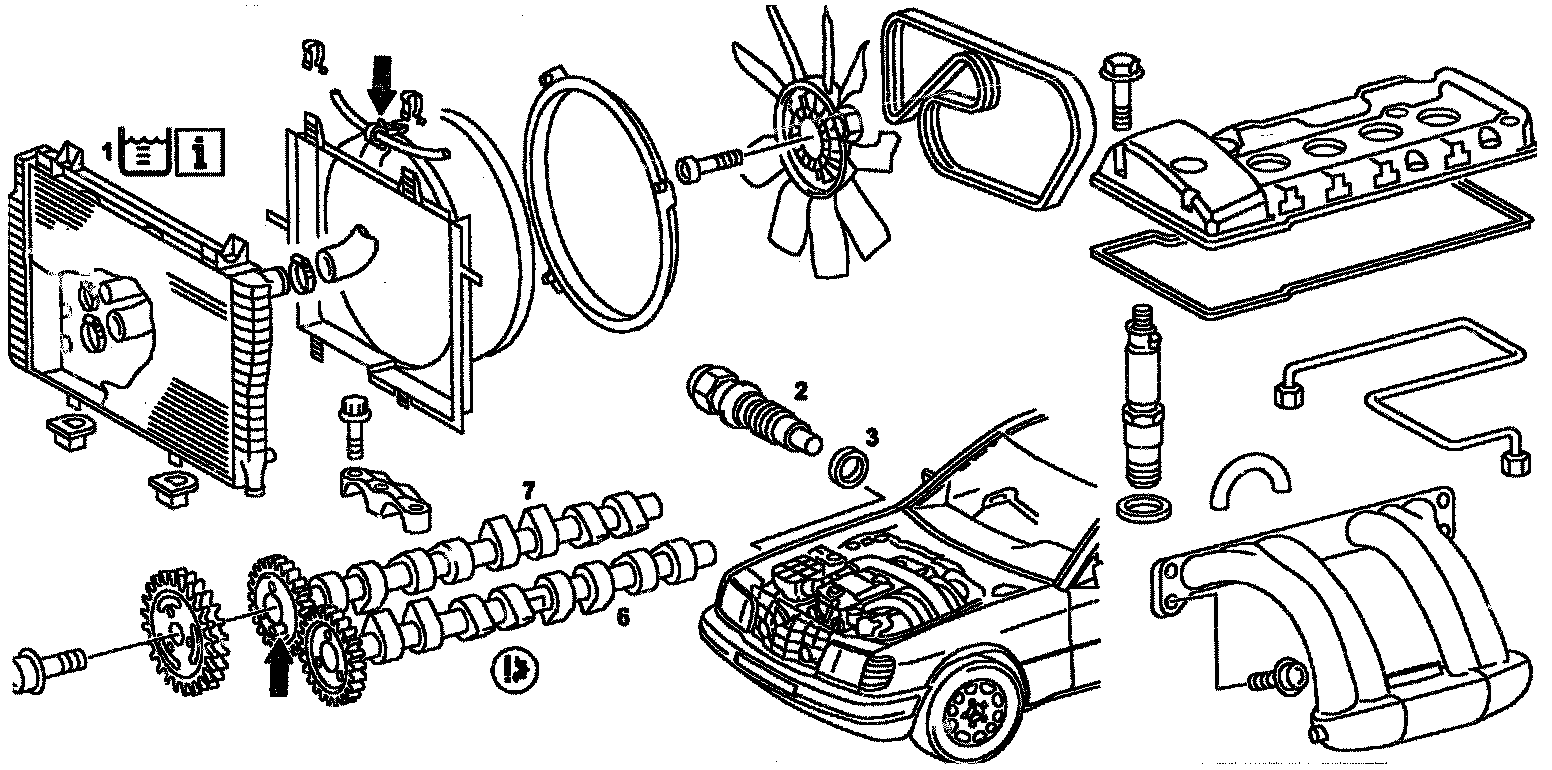 1

i

2

3

7

6