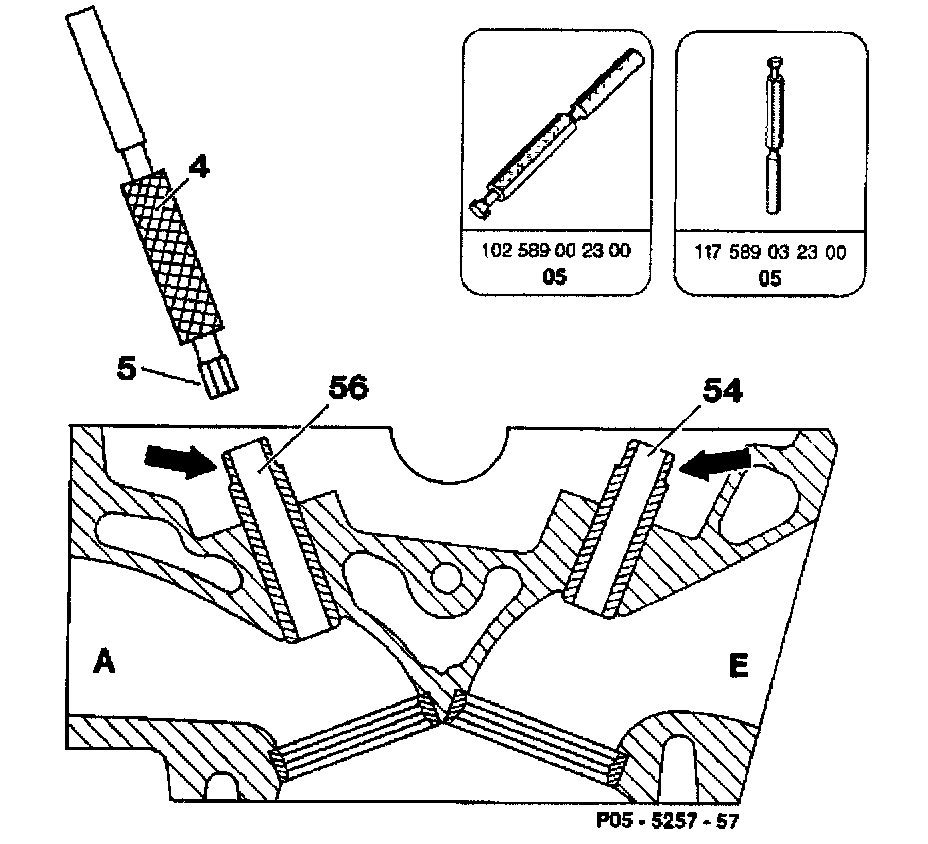 4

5

102 589 00 23 00
05

117 589 03 23 00
05

56

54

A

E

P05 - 5257 - 57