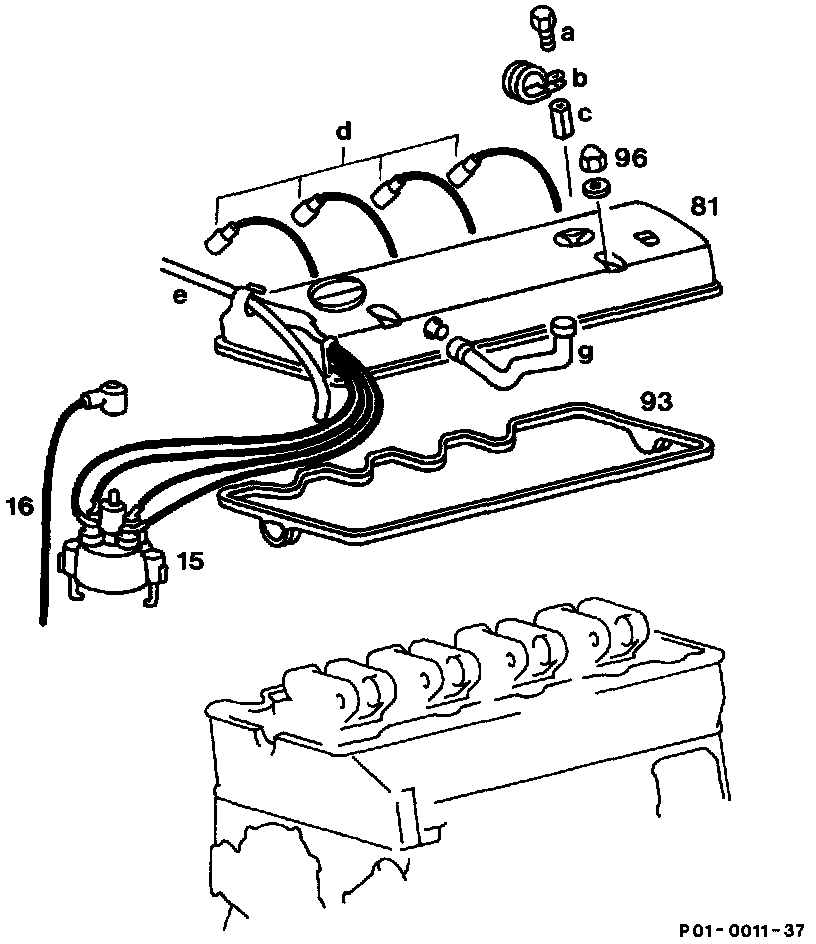 a
b
c
d
96
81
e
g
93
16
15
P01-0011-37