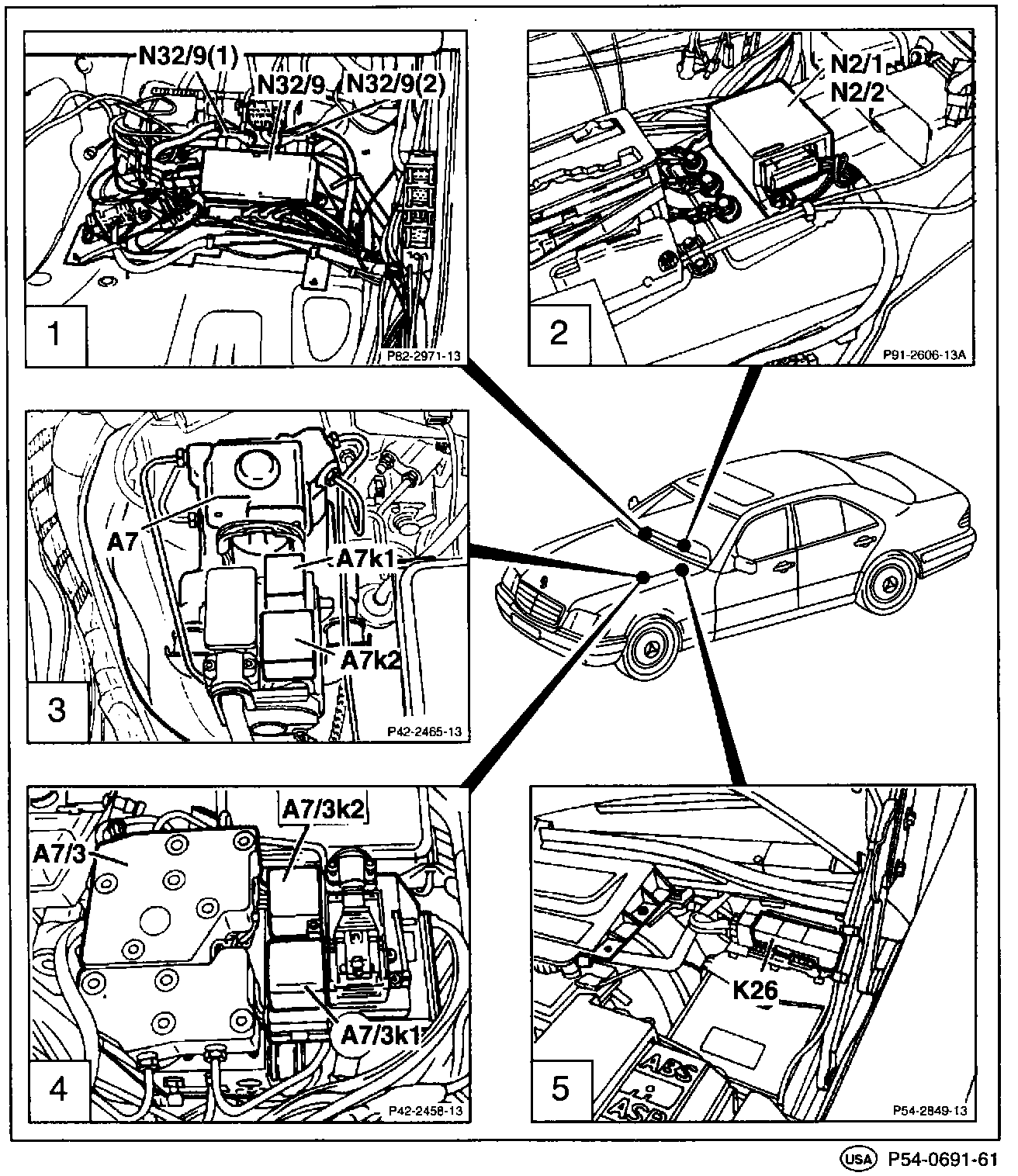 N32/9(1)
N32/9
N32/9(2)
1
P82-2971-13

N2/1
N2/2
2
P91-2606-13A

A7
A7k1
A7k2
3
P42-2465-13

A7/3
A7/3k2
A7/3k1
4
P42-2458-13

K26
ABS
ASR
5
P54-2849-13

USA P54-0691-61