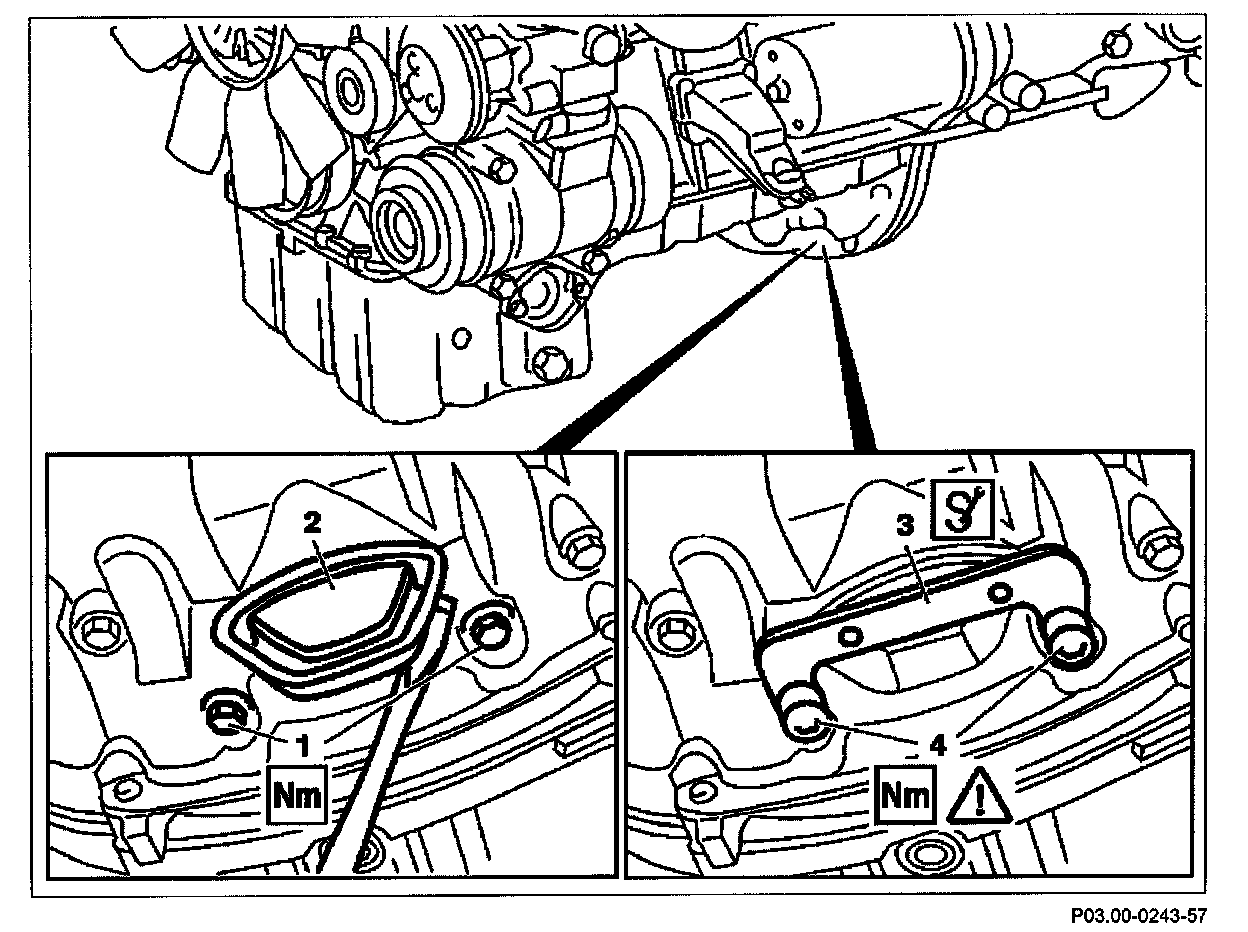 2
1
Nm
3
4
Nm
P03.00-0243-57