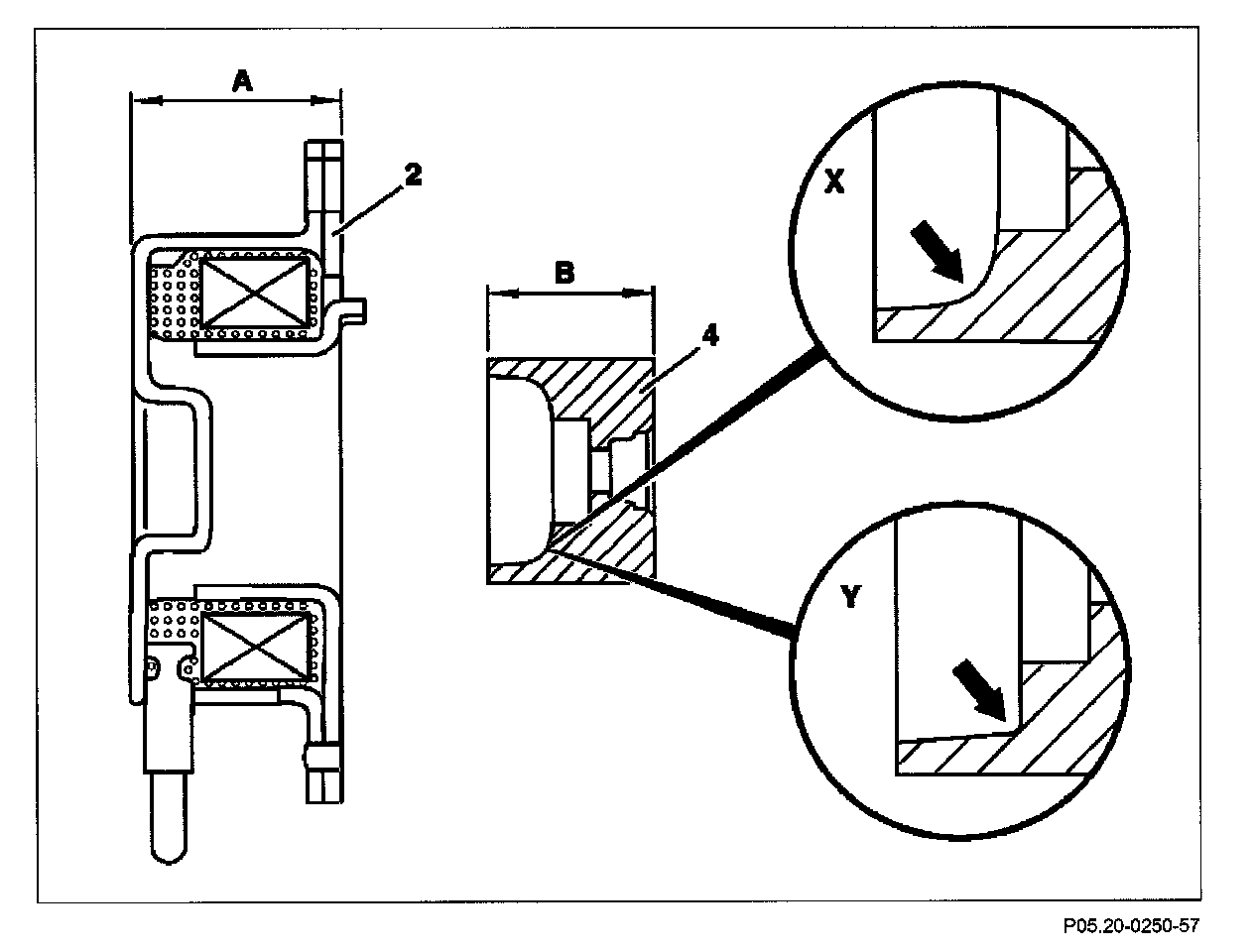 A
2
B
4
X
Y
P05.20-0250-57