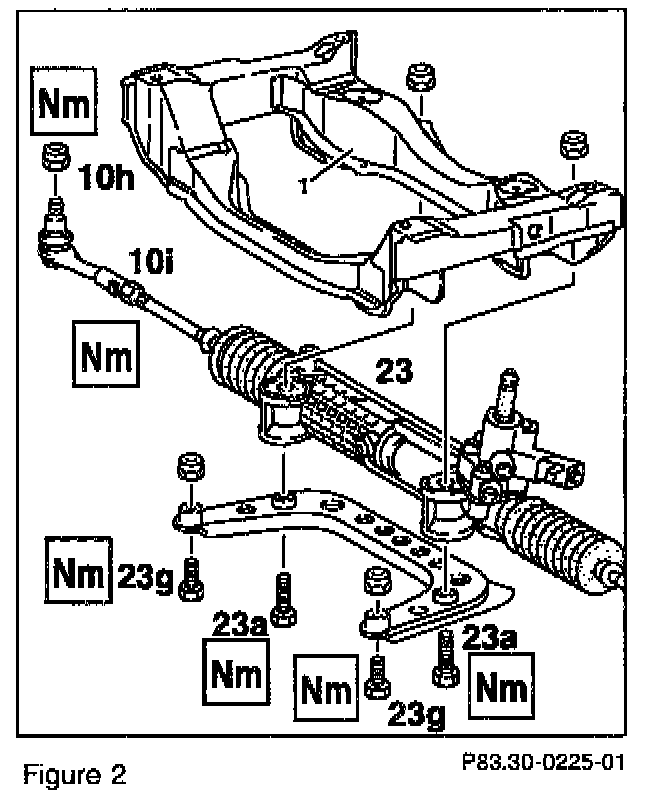 Nm
10h
1
10i
Nm
23
Nm
23g
23a
Nm
Nm
23g
23a
Nm

Figure 2
P83.30-0225-01