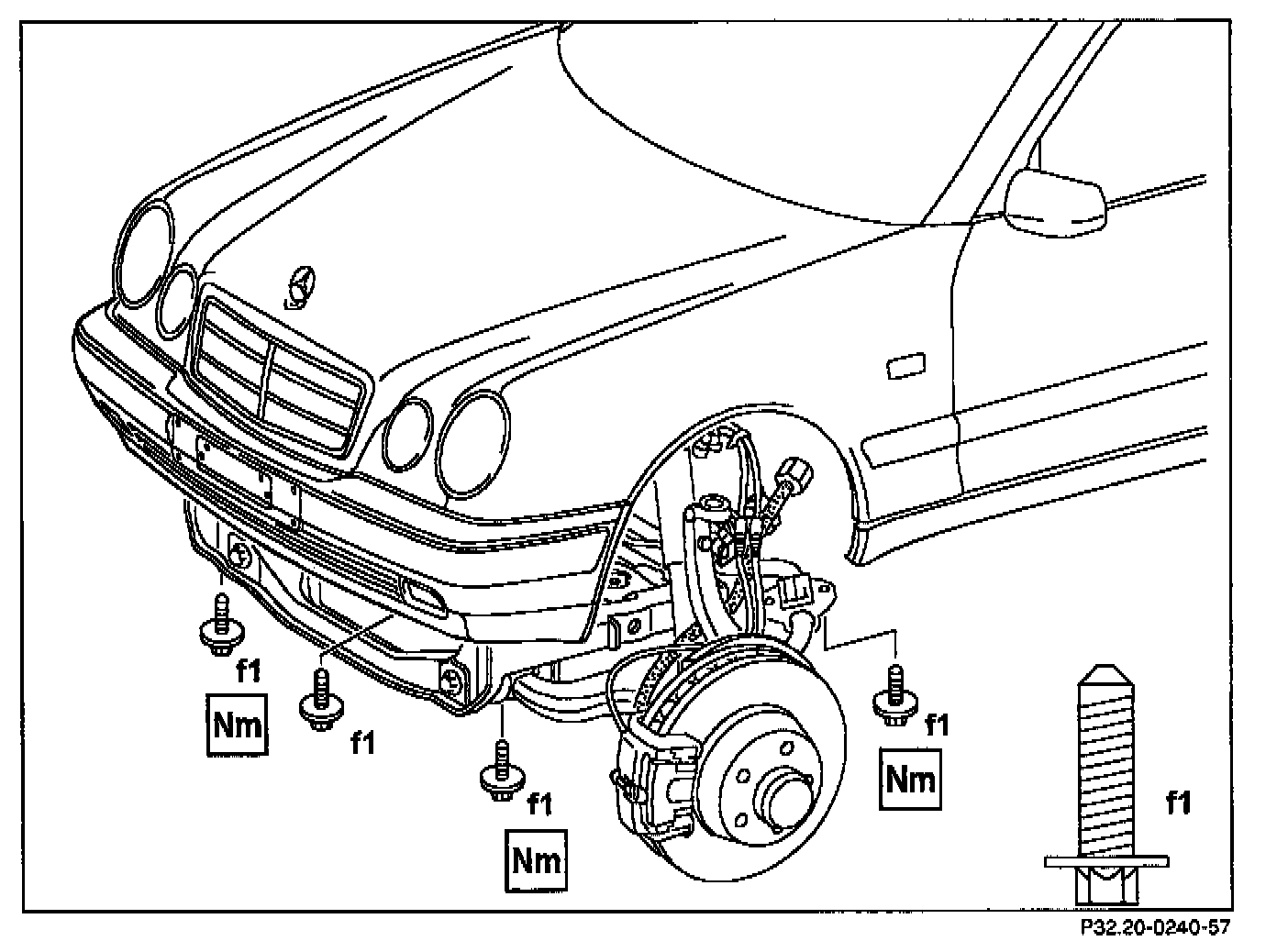 f1
Nm
f1
f1
Nm
f1
Nm
f1
P32.20-0240-57